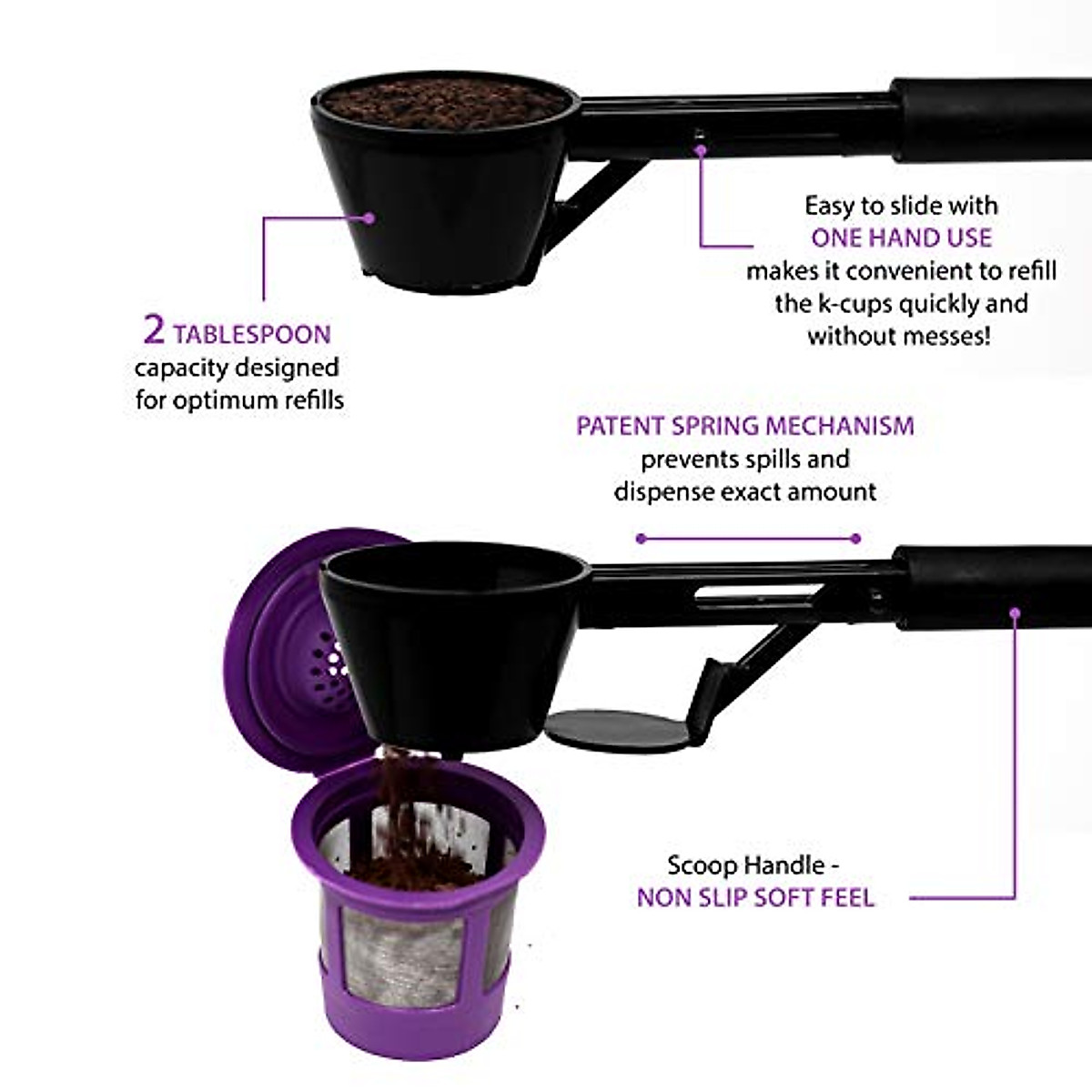 Easy to slide with
ONE HAND USE
makes it convenient to refill the k-cups quickly and without messes!

2 TABLESPOON
capacity designed for optimum refills

PATENT SPRING MECHANISM
prevents spills and dispense exact amount

Scoop Handle -
NON SLIP SOFT FEEL