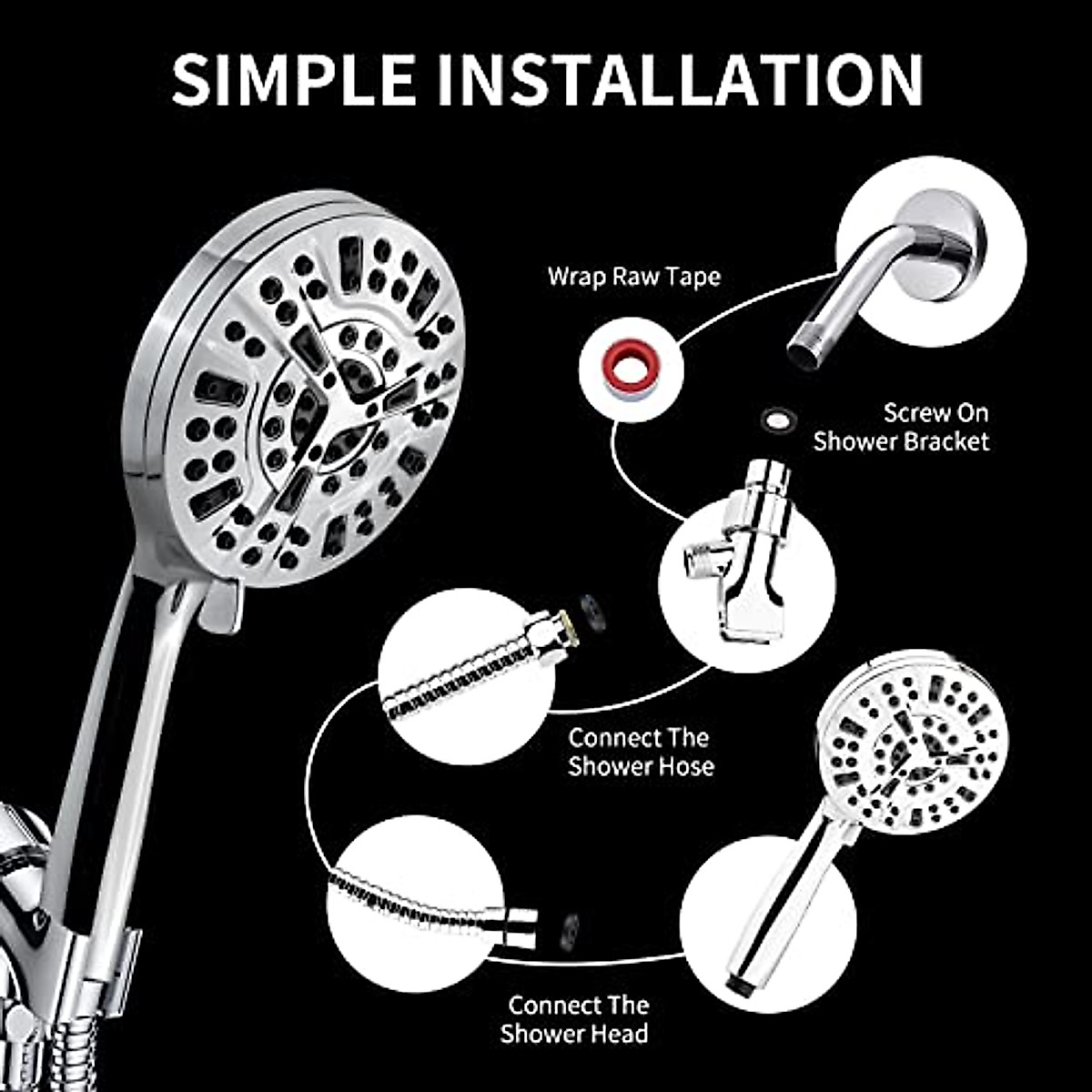 SIMPLE INSTALLATION

Wrap Raw Tape

Screw On Shower Bracket

Connect The Shower Hose

Connect The Shower Head