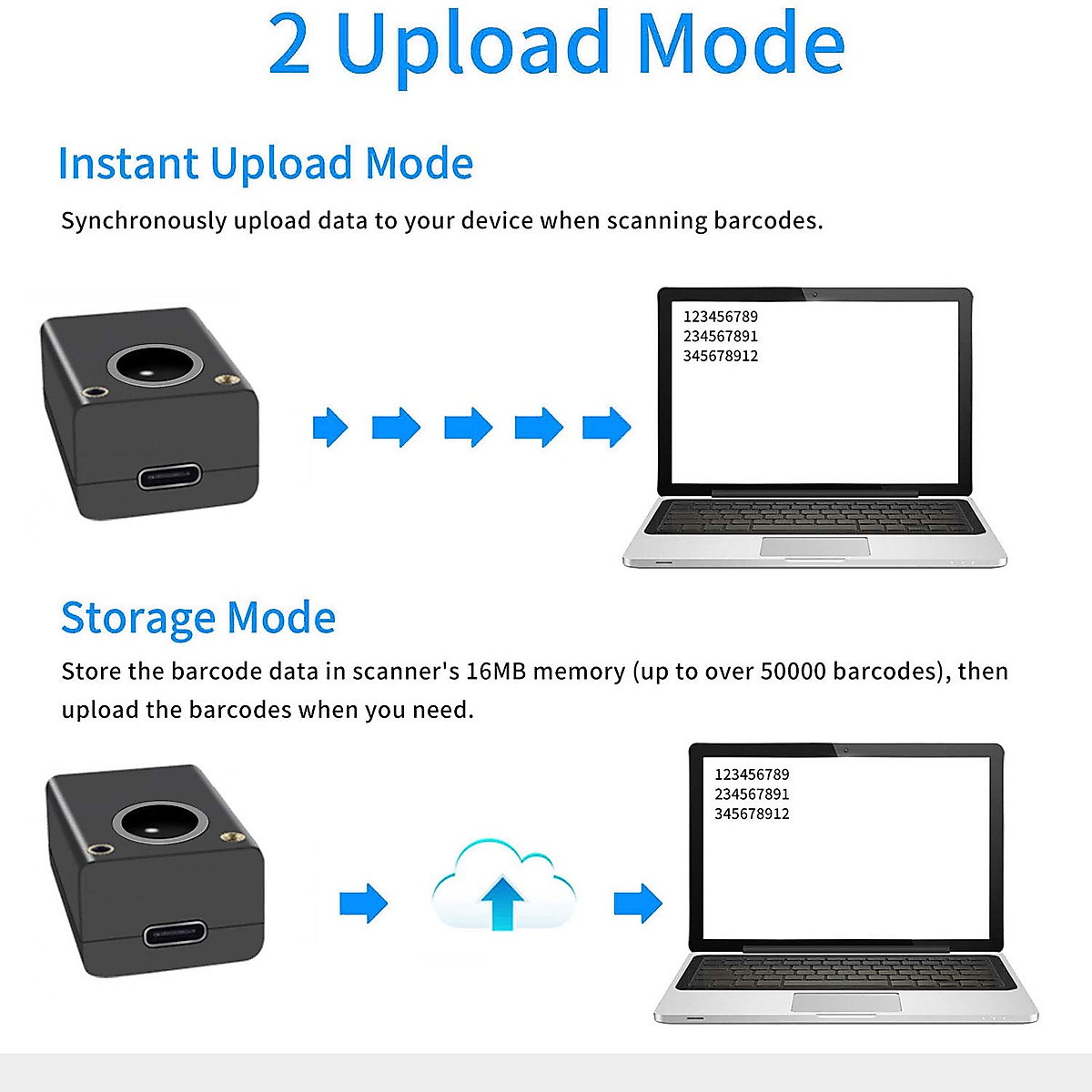 2 Upload Mode

Instant Upload Mode

Synchronously upload data to your device when scanning barcodes.

123456789
234567891
345678912

Storage Mode

Store the barcode data in scanner's 16MB memory (up to over 50000 barcodes), then upload the barcodes when you need.

123456789
234567891
345678912