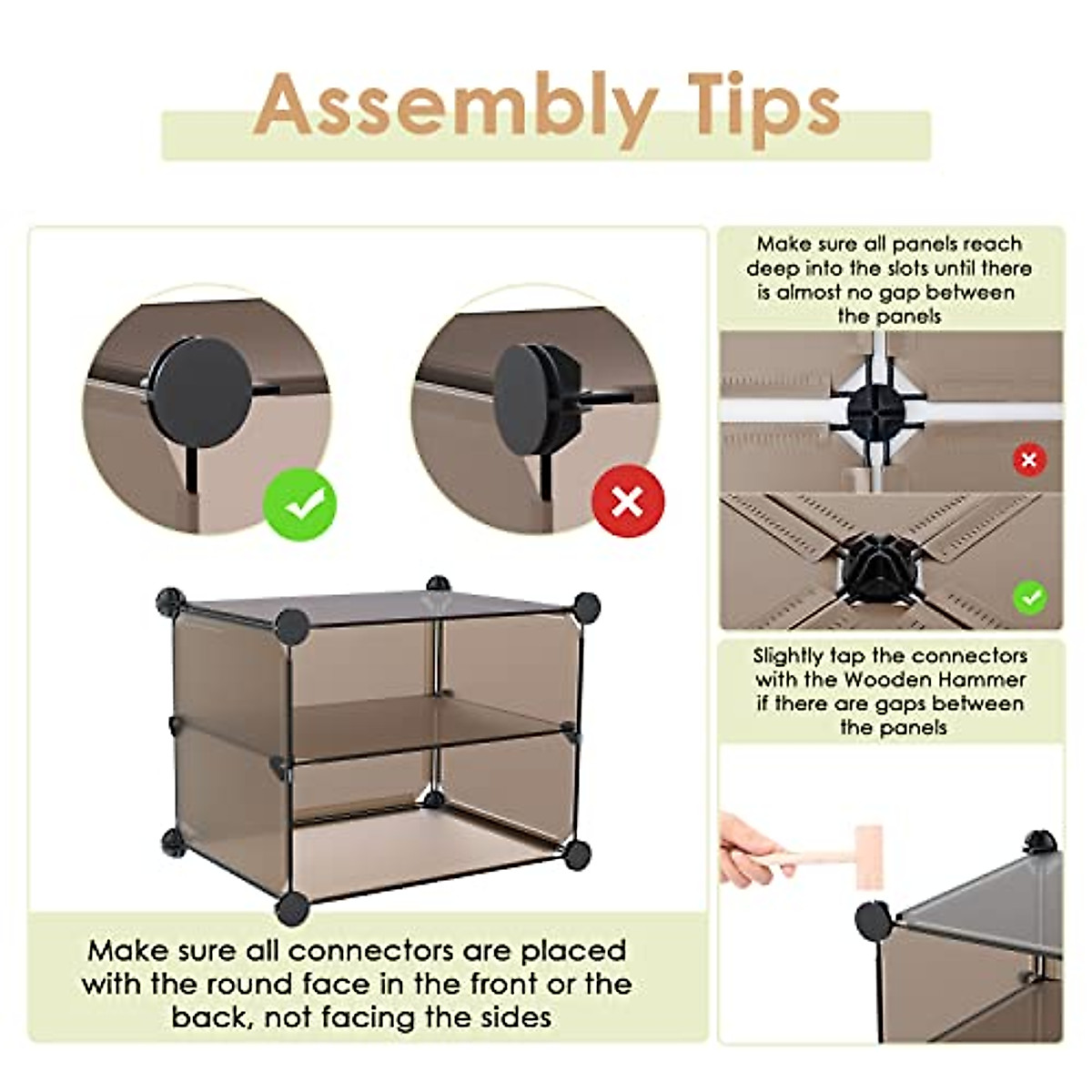 Assembly Tips

Make sure all connectors are placed with the round face in the front or the back, not facing the sides

Make sure all panels reach deep into the slots until there is almost no gap between the panels

Slightly tap the connectors with the Wooden Hammer if there are gaps between the panels