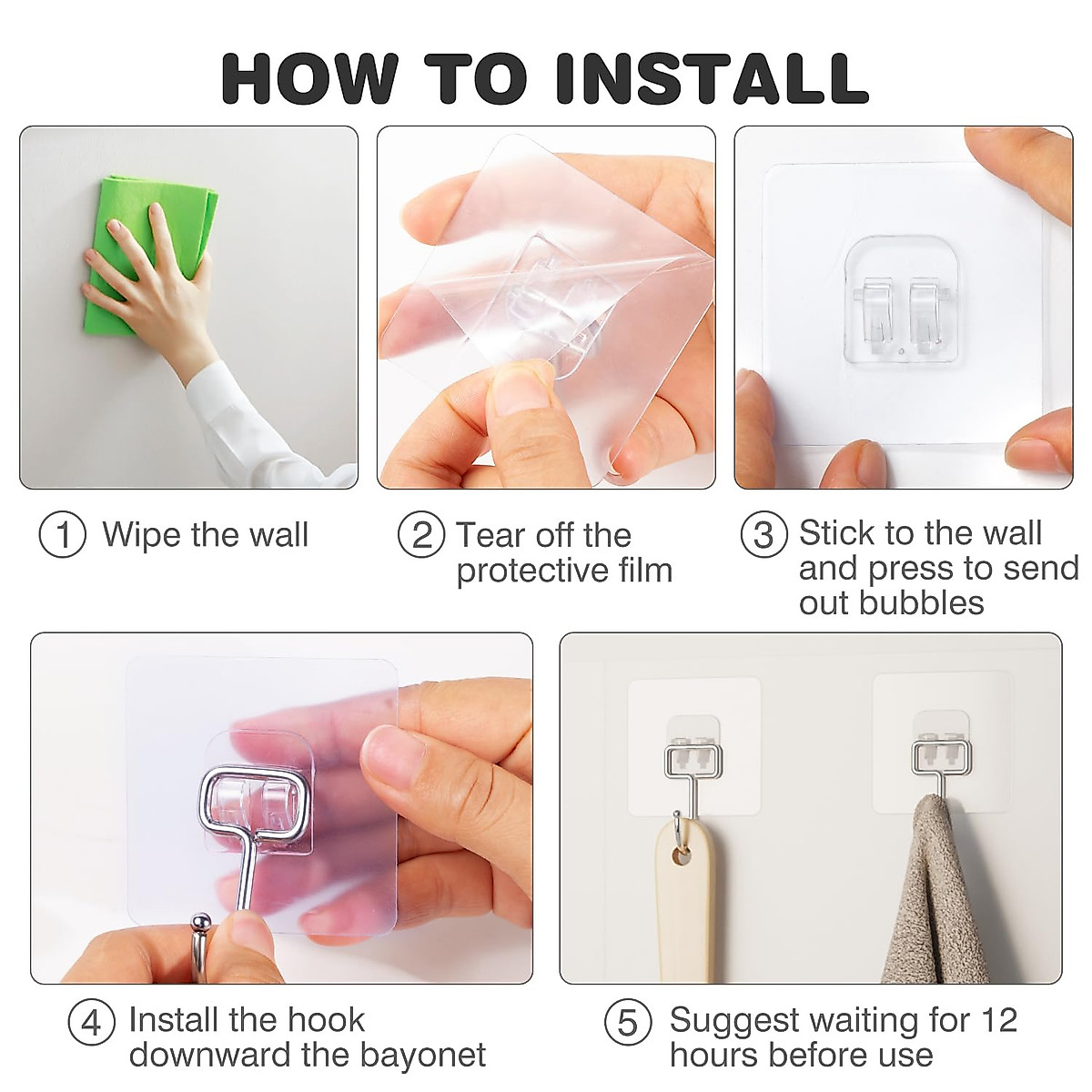 HOW TO INSTALL

① Wipe the wall

② Tear off the protective film

③ Stick to the wall and press to send out bubbles

④ Install the hook downward the bayonet

⑤ Suggest waiting for 12 hours before use