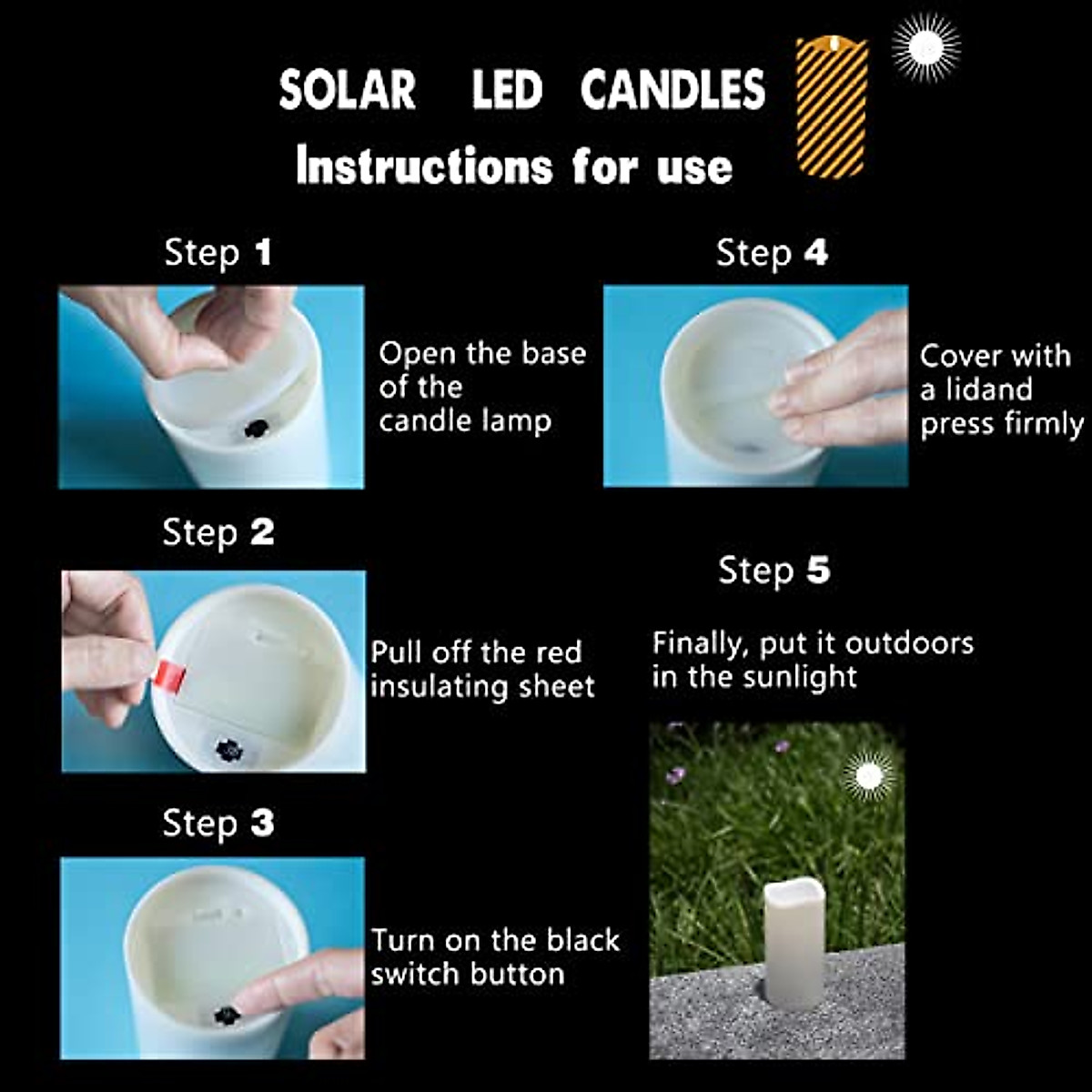 SOLAR LED CANDLES
Instructions for use

Step 1

Open the base of the candle lamp

Step 2

Pull off the red insulating sheet

Step 3

Turn on the black switch button

Step 4

Cover with a lidand press firmly

Step 5

Finally, put it outdoors in the sunlight