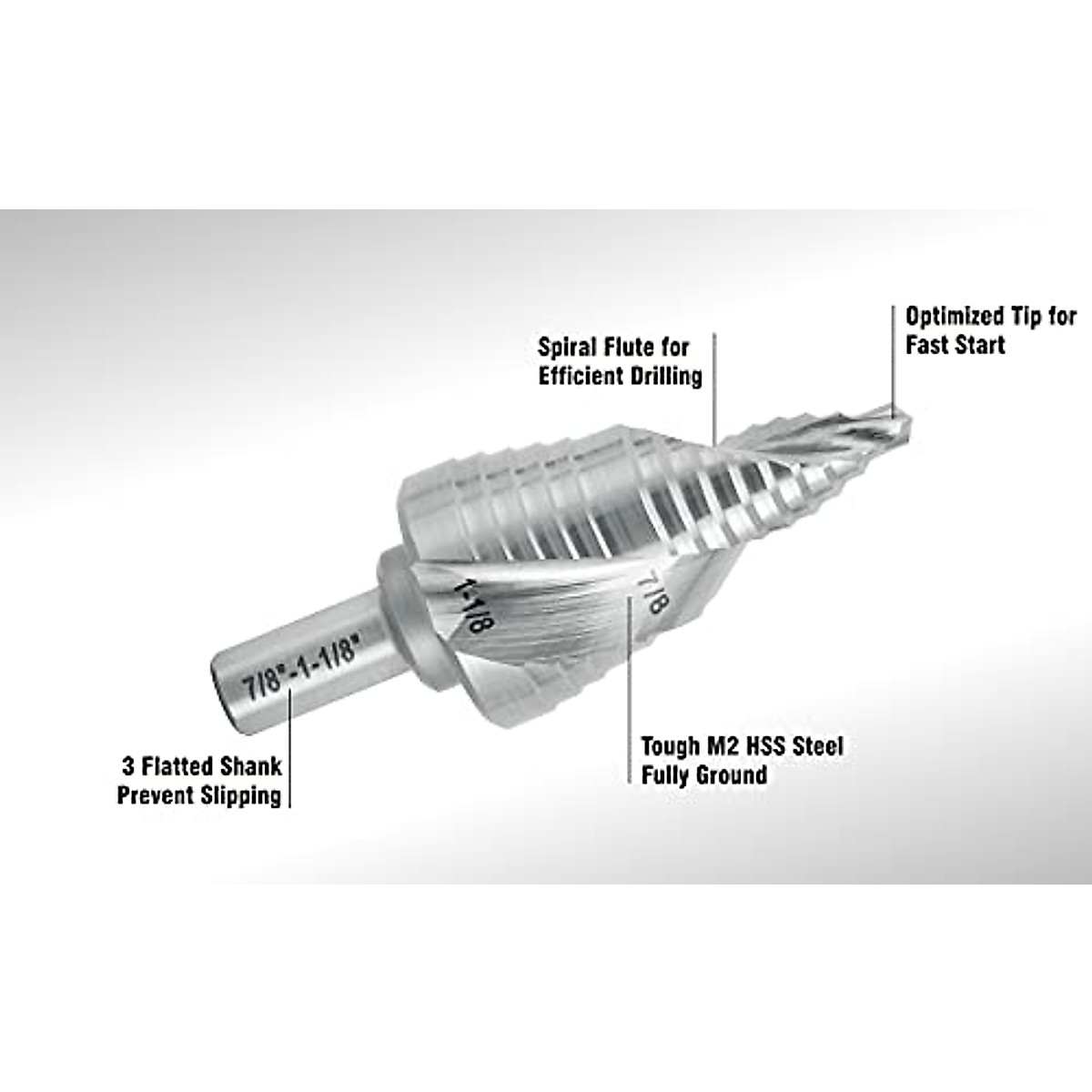 Optimized Tip for Fast Start

Spiral Flute for Efficient Drilling

1-1/8

7/8

7/8"-1-1/8"

3 Flatted Shank Prevent Slipping

Tough M2 HSS Steel Fully Ground