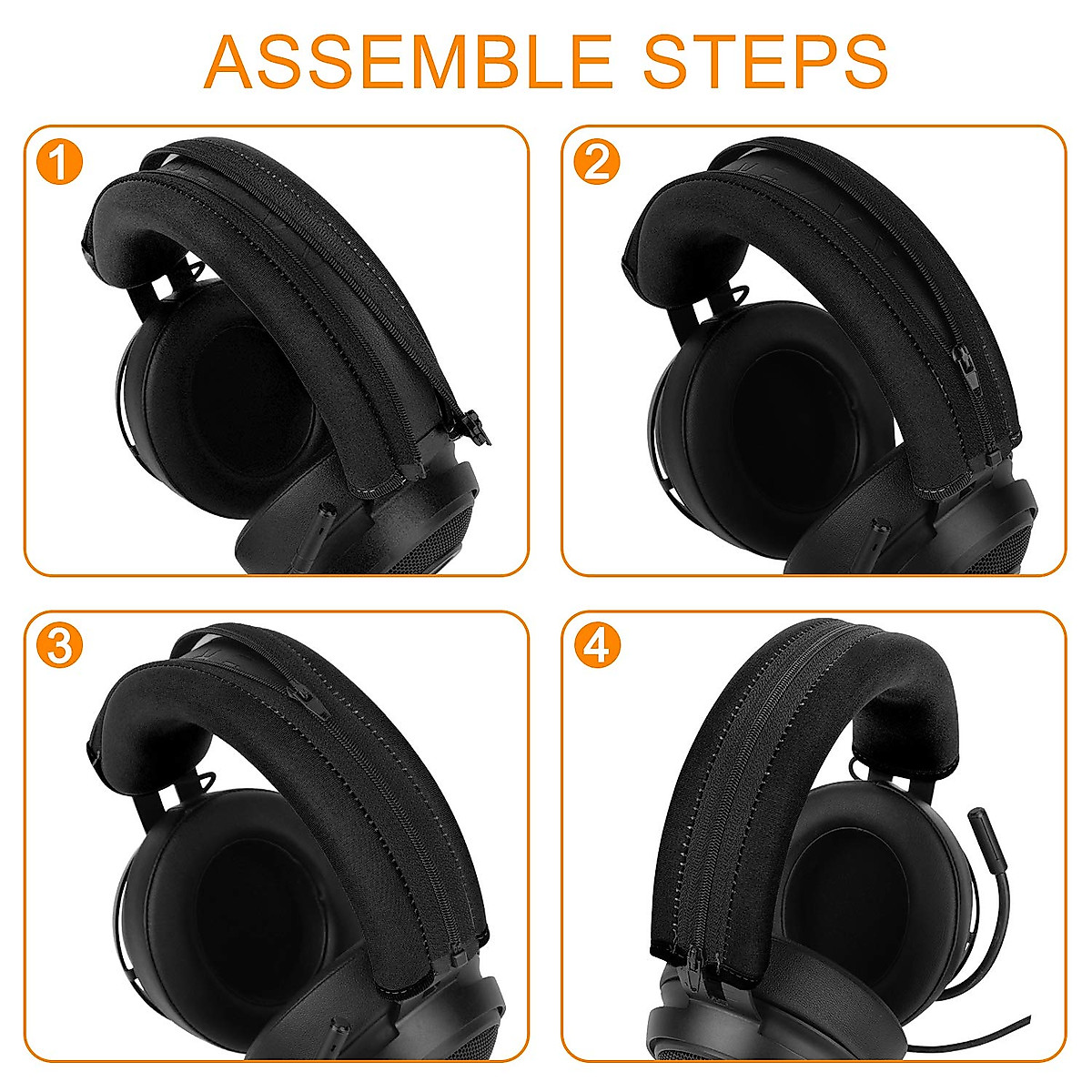 ASSEMBLE STEPS

1

2

3

4