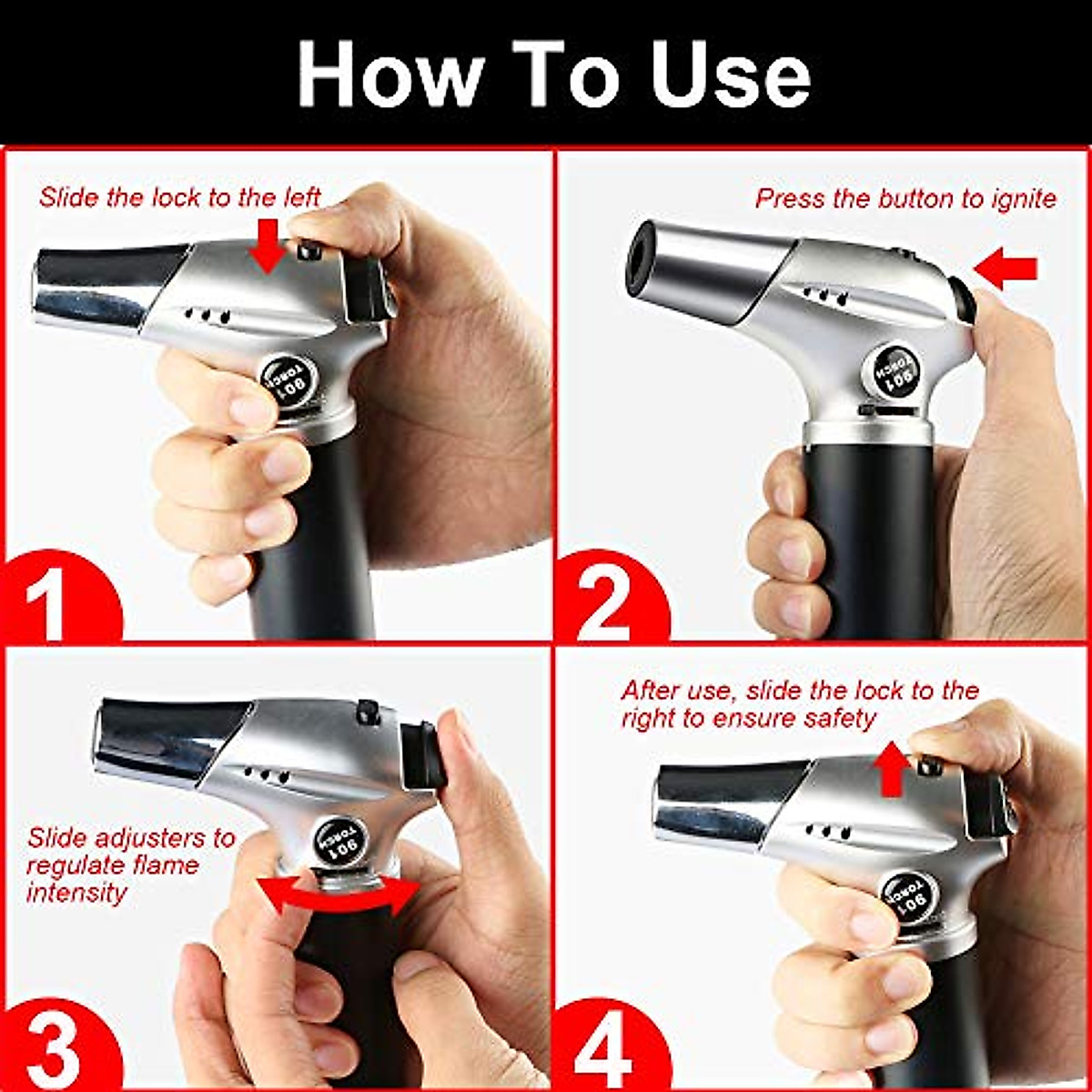 How To Use

Slide the lock to the left

901 TORCH

1

Press the button to ignite

901 TORCH

2

Slide adjusters to regulate flame intensity

901 TORCH

3

After use, slide the lock to the right to ensure safety

901 TORCH

4