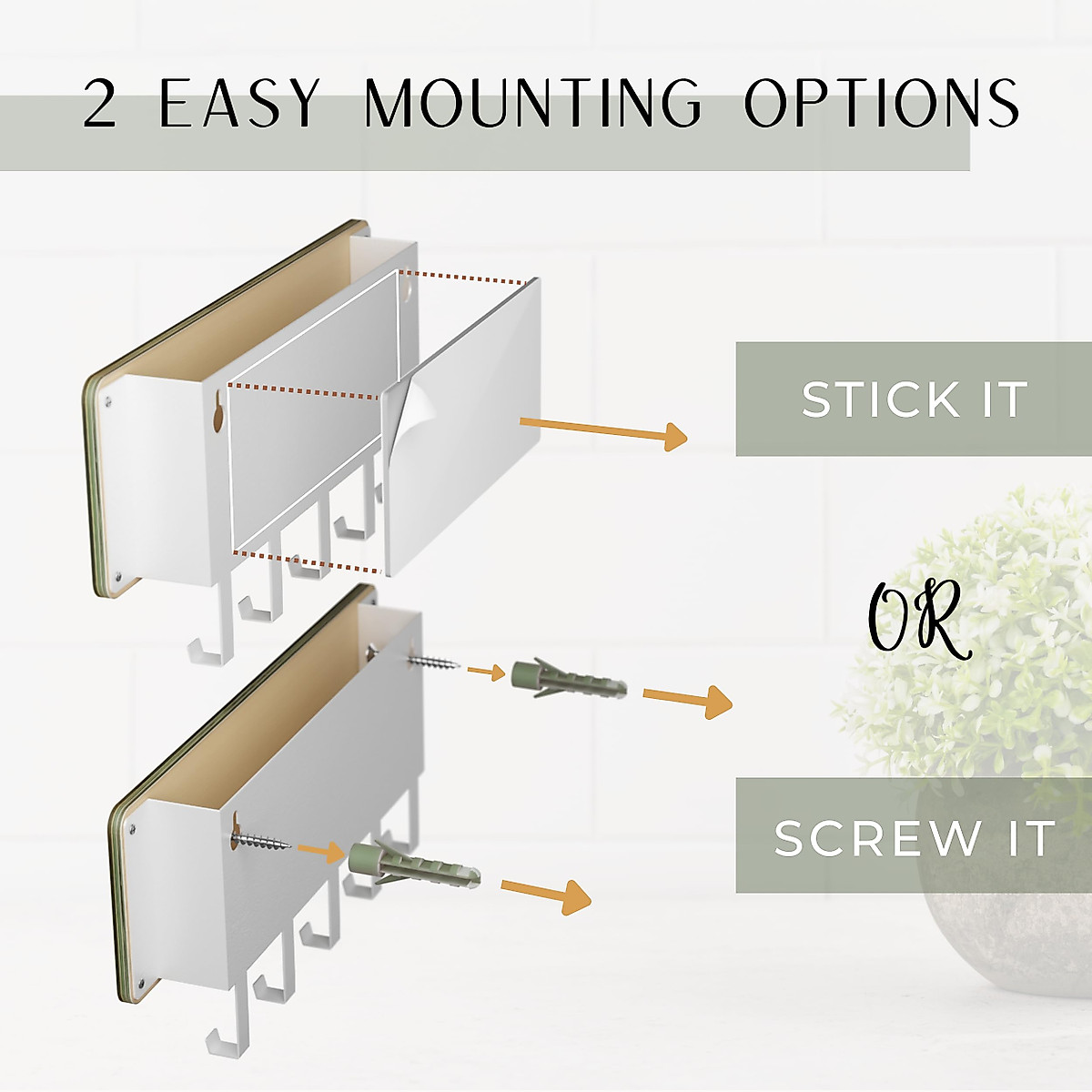 2 EASY MOUNTING OPTIONS

STICK IT

OR

SCREW IT