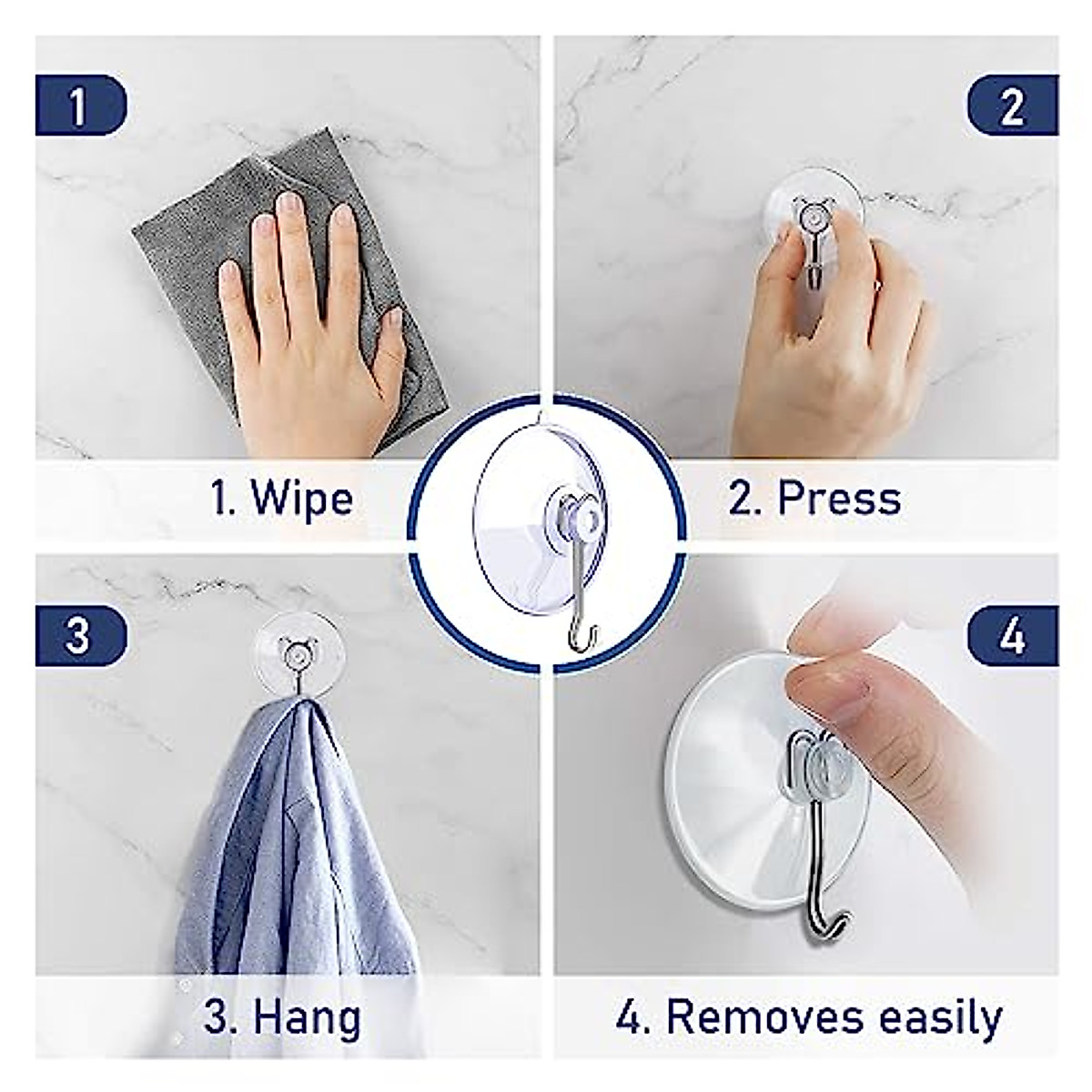 1

1. Wipe

2

2. Press

3

3. Hang

4

4. Removes easily