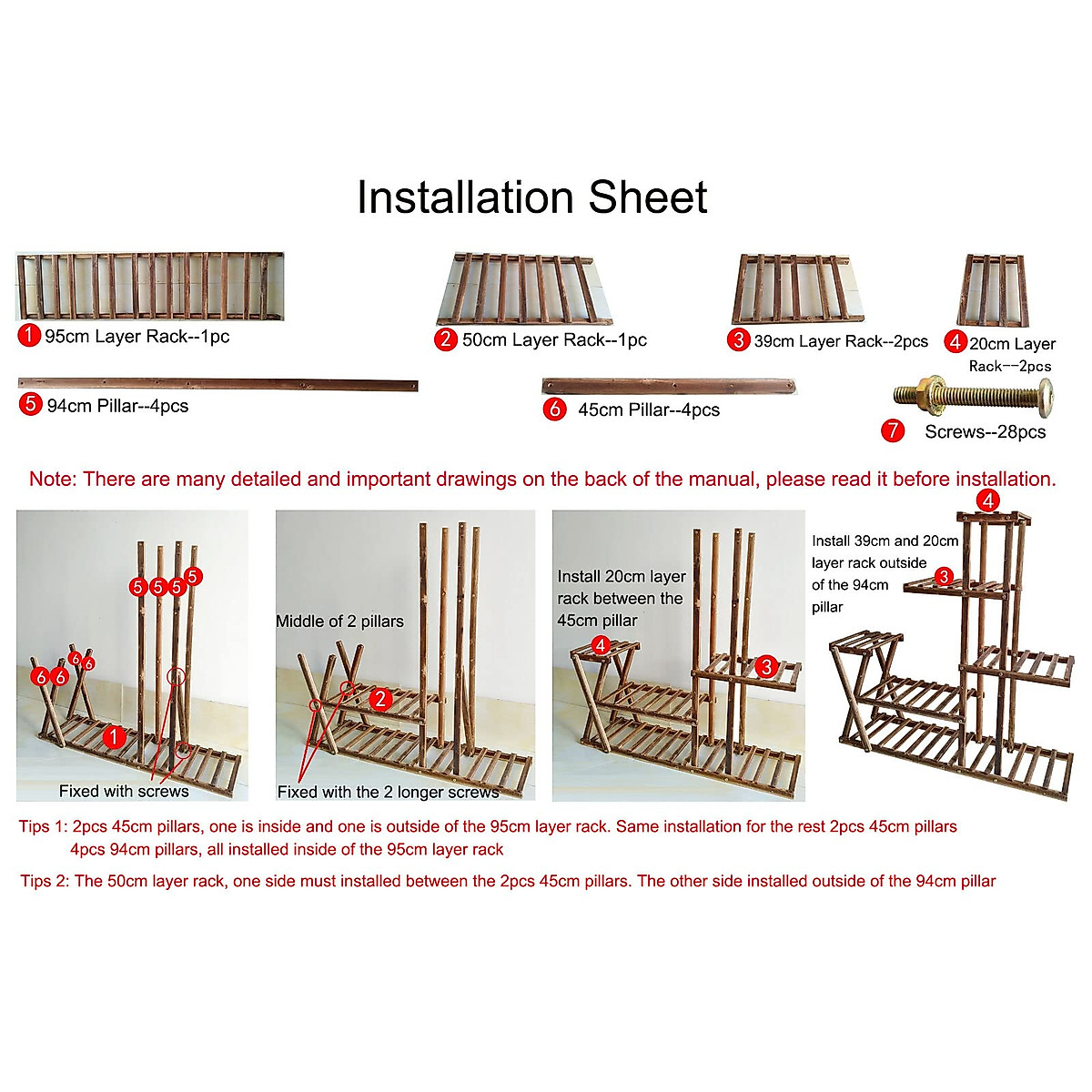 Installation Sheet

1 95cm Layer Rack--1pc

2 50cm Layer Rack--1pc

3 39cm Layer Rack--2pcs

4 20cm Layer Rack--2pcs

5 94cm Pillar--4pcs

6 45cm Pillar--4pcs

7 Screws--28pcs

Note: There are many detailed and important drawings on the back of the manual, please read it before installation.

5 5 5 5
6 6 6 6
1
Fixed with screws

Middle of 2 pillars
2
Fixed with the 2 longer screws

Install 20cm layer rack between the 45cm pillar
4
3

4
Install 39cm and 20cm layer rack outside of the 94cm pillar
3

Tips 1: 2pcs 45cm pillars, one is inside and one is outside of the 95cm layer rack. Same installation for the rest 2pcs 45cm pillars
4pcs 94cm pillars, all installed inside of the 95cm layer rack

Tips 2: The 50cm layer rack, one side must installed between the 2pcs 45cm pillars. The other side installed outside of the 94cm pillar