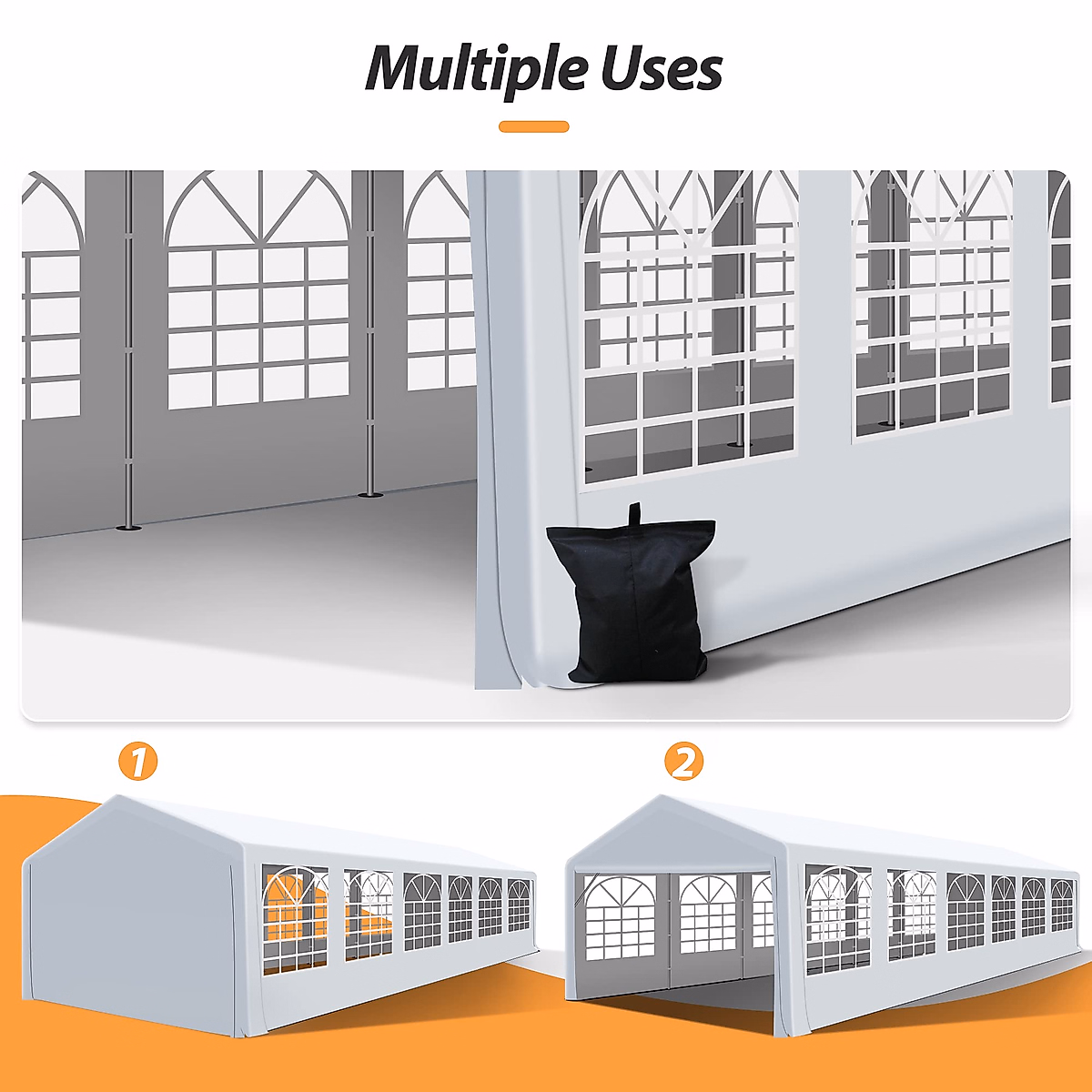 Multiple Uses

1

2