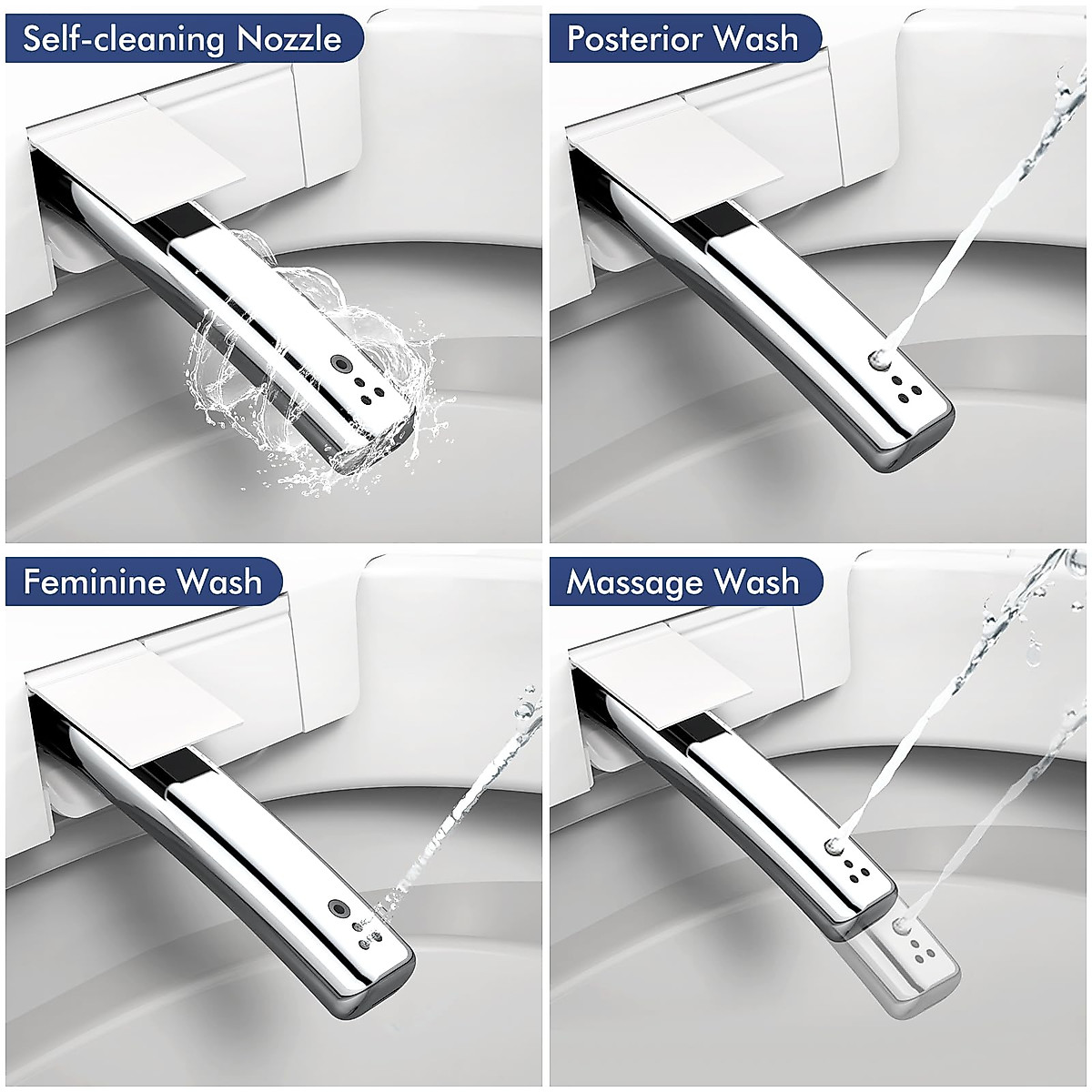 Self-cleaning Nozzle

Posterior Wash

Feminine Wash

Massage Wash