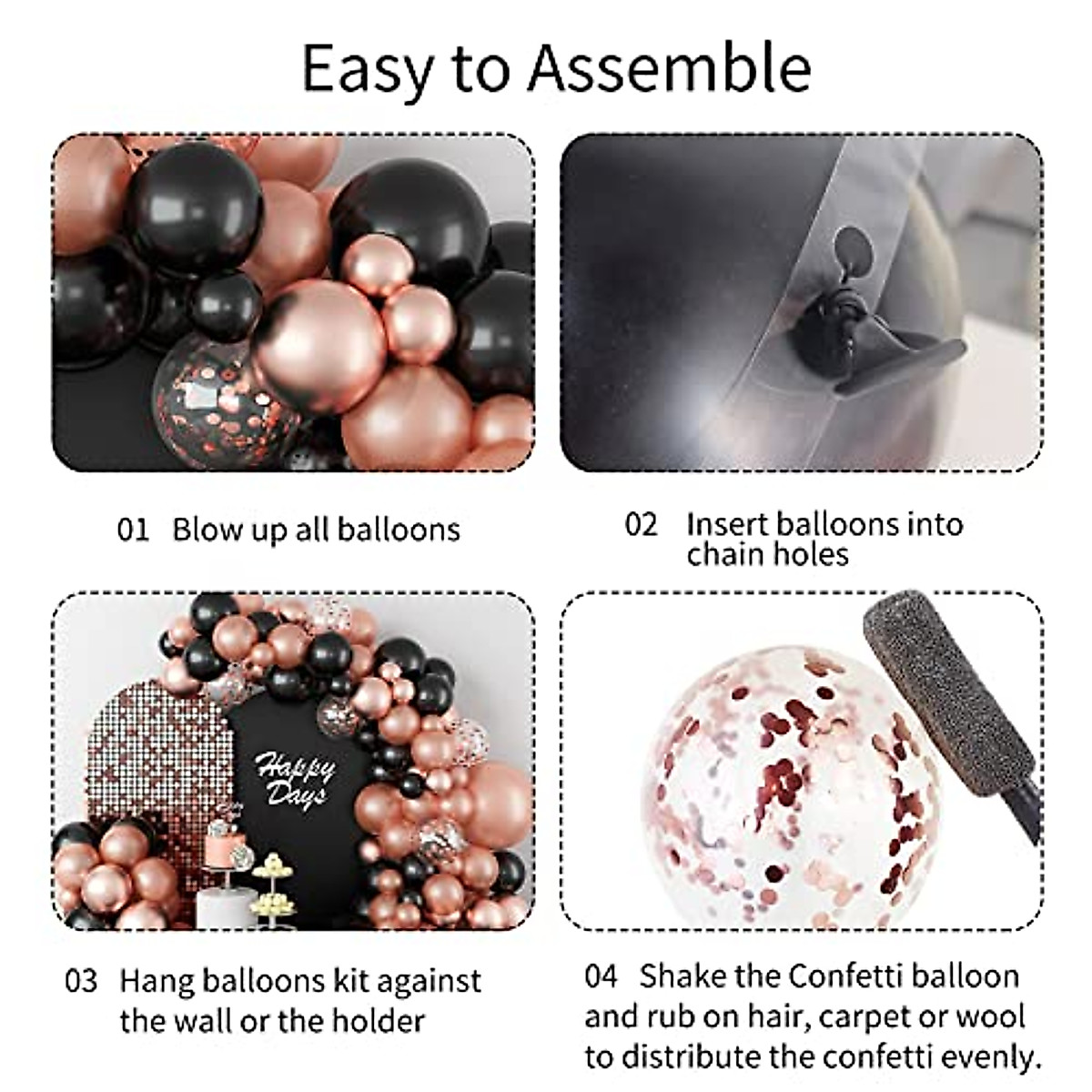 Easy to Assemble

01 Blow up all balloons

02 Insert balloons into chain holes

Happy Days

03 Hang balloons kit against the wall or the holder

04 Shake the Confetti balloon and rub on hair, carpet or wool to distribute the confetti evenly.