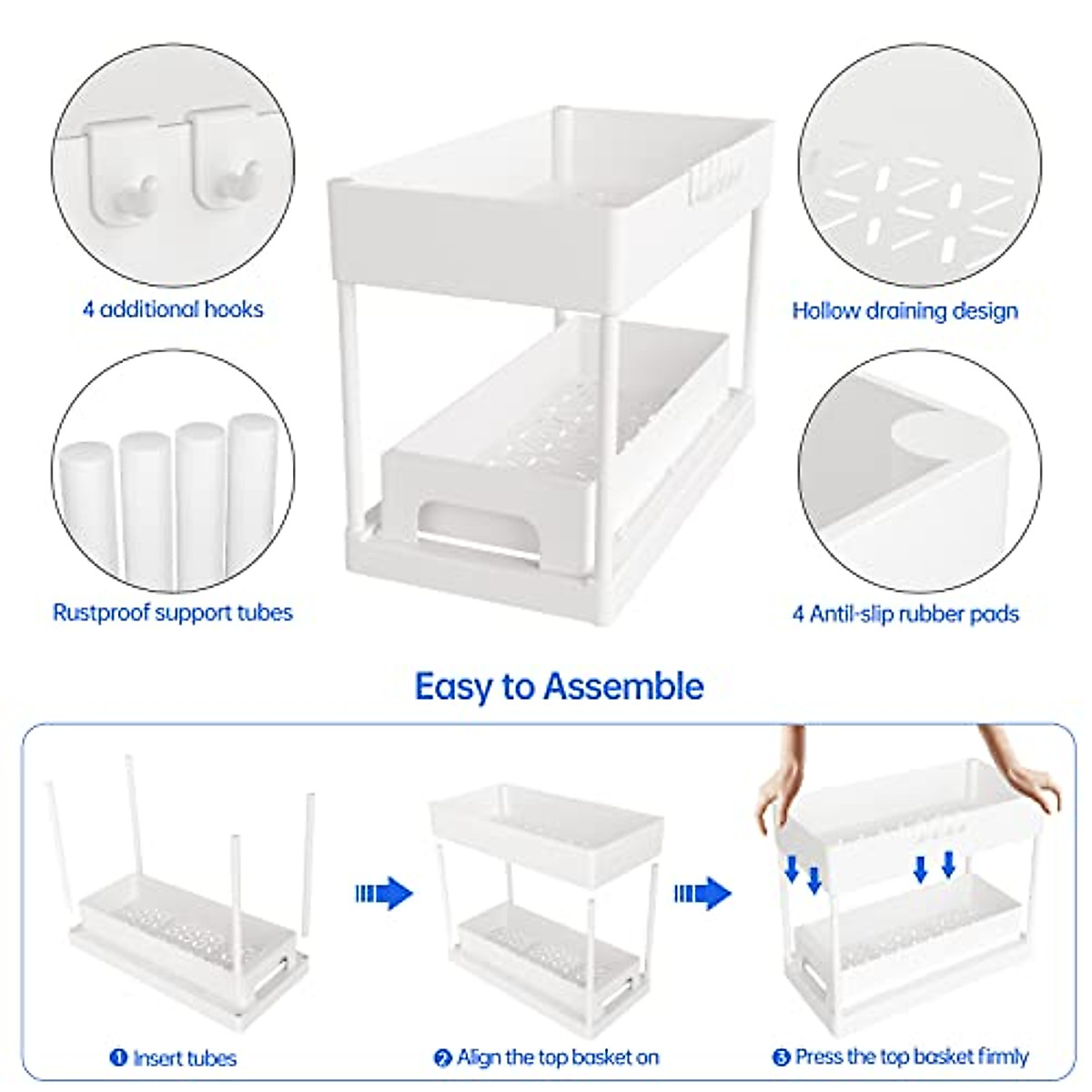 4 additional hooks

Hollow draining design

Rustproof support tubes

4 Anti-slip rubber pads

Easy to Assemble

❶ Insert tubes

❷ Align the top basket on

❸ Press the top basket firmly