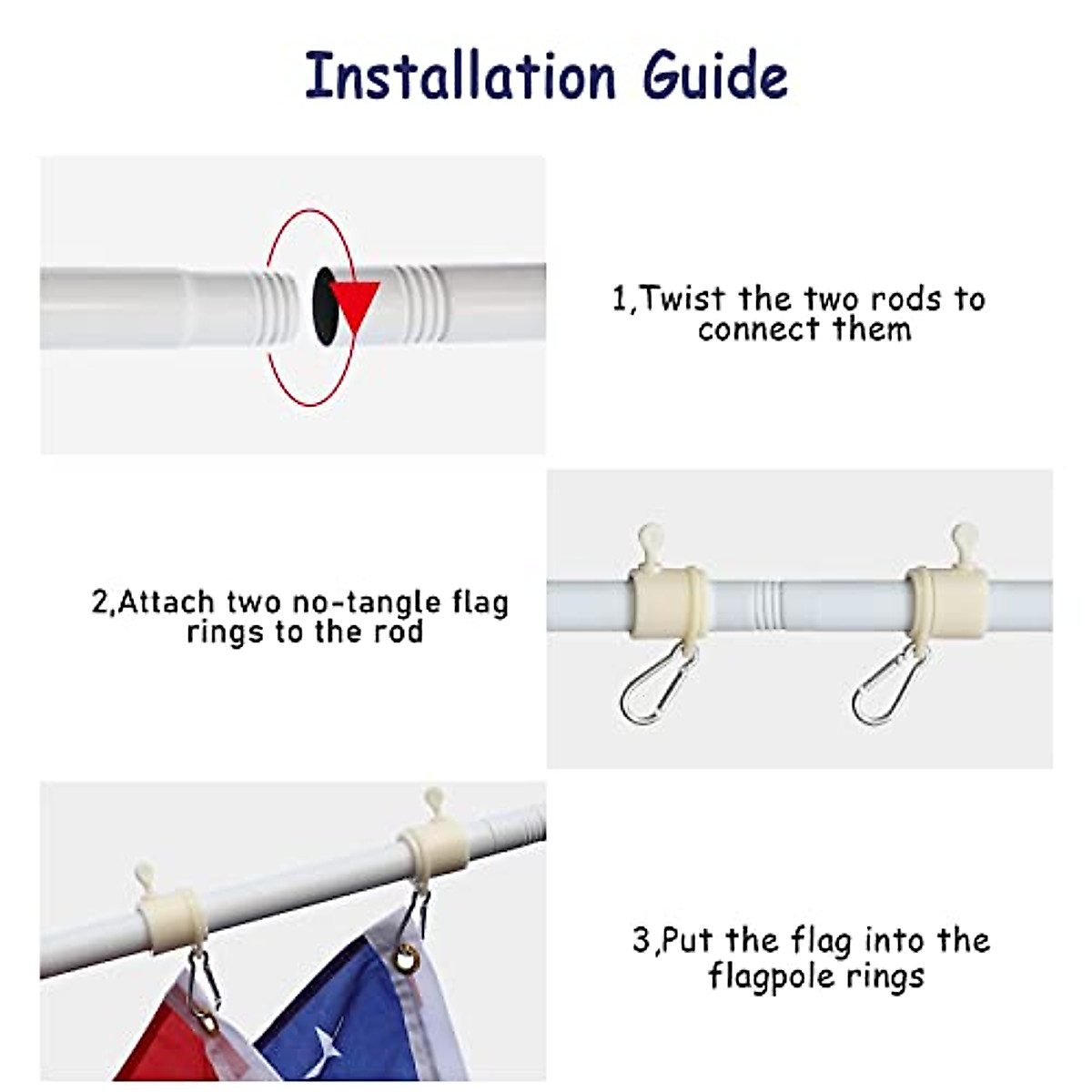 Installation Guide

1,Twist the two rods to connect them

2,Attach two no-tangle flag rings to the rod

3,Put the flag into the flagpole rings