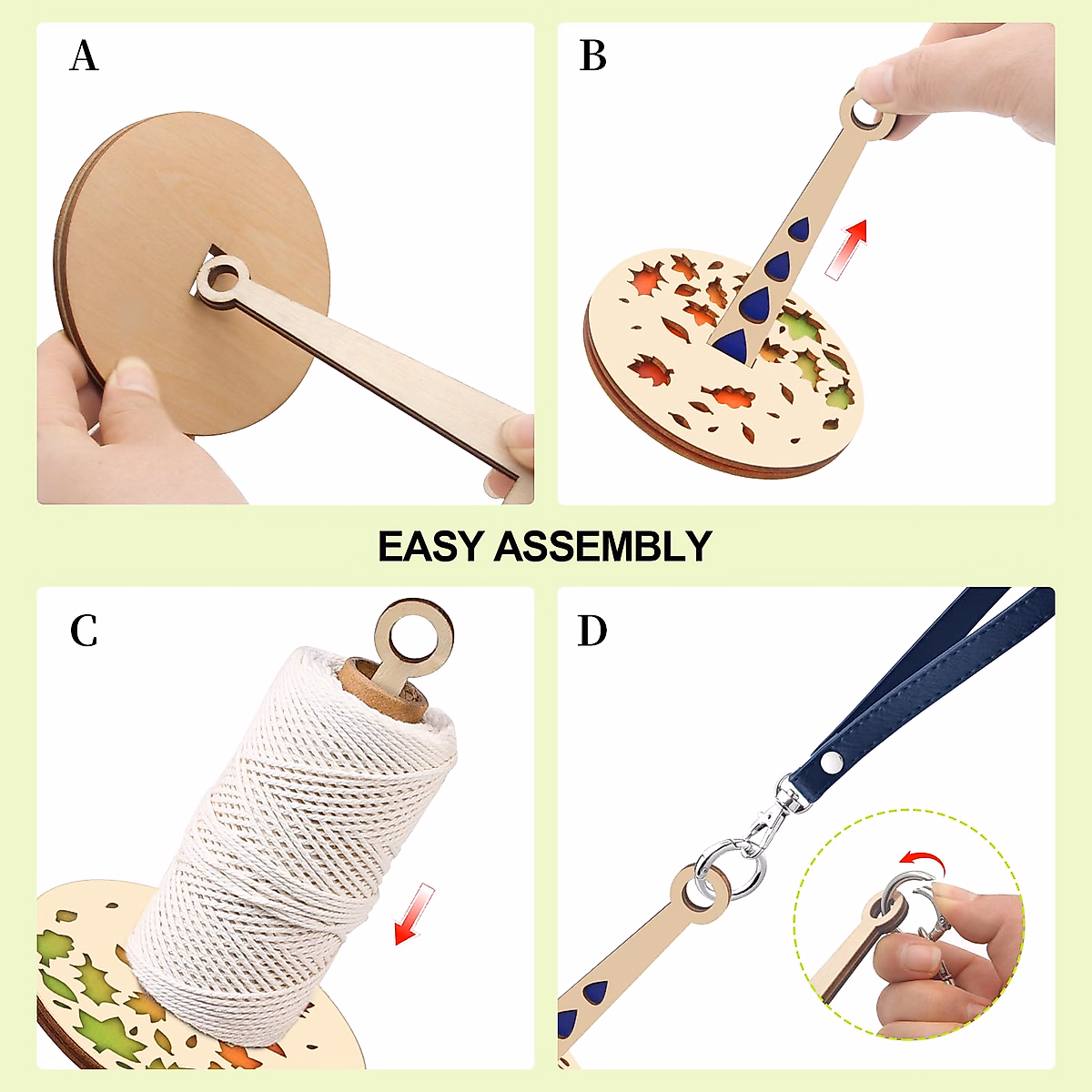 A

B

EASY ASSEMBLY

C

D