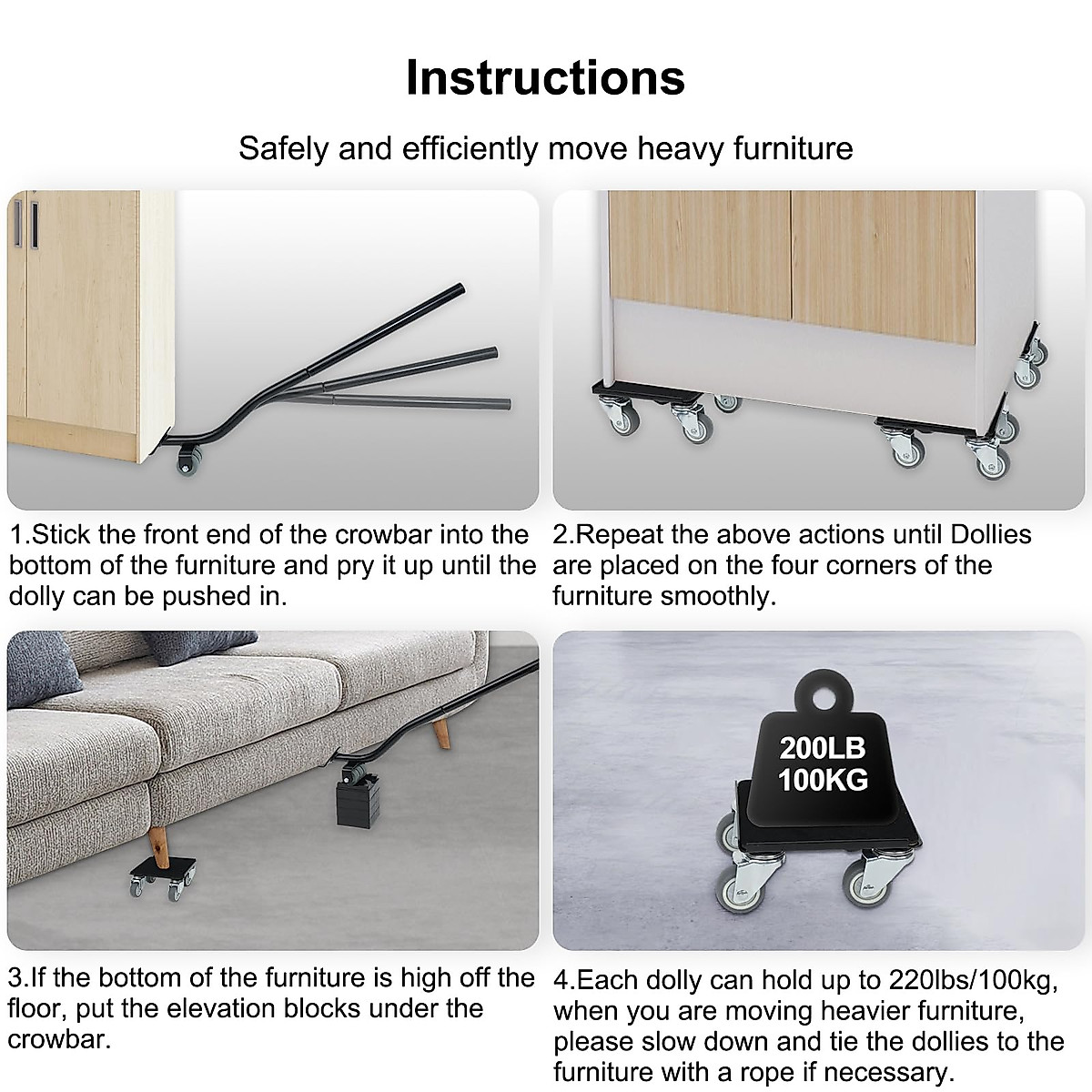 Instructions

Safely and efficiently move heavy furniture

1.Stick the front end of the crowbar into the bottom of the furniture and pry it up until the dolly can be pushed in.

2.Repeat the above actions until Dollies are placed on the four corners of the furniture smoothly.

200LB
100KG

3.If the bottom of the furniture is high off the floor, put the elevation blocks under the crowbar.

4.Each dolly can hold up to 220lbs/100kg, when you are moving heavier furniture, please slow down and tie the dollies to the furniture with a rope if necessary.