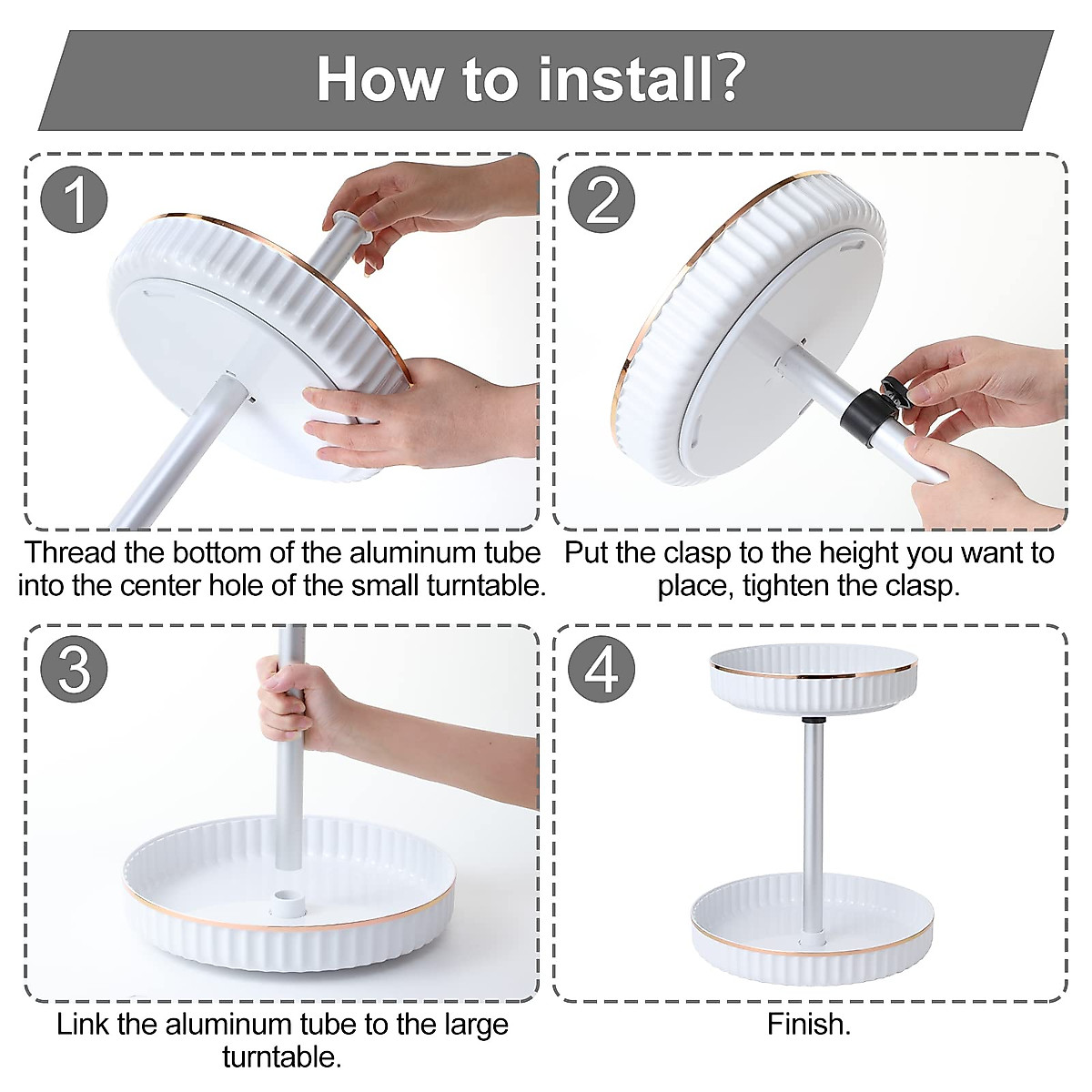 How to install?

1

Thread the bottom of the aluminum tube into the center hole of the small turntable.

2

Put the clasp to the height you want to place, tighten the clasp.

3

Link the aluminum tube to the large turntable.

4

Finish.