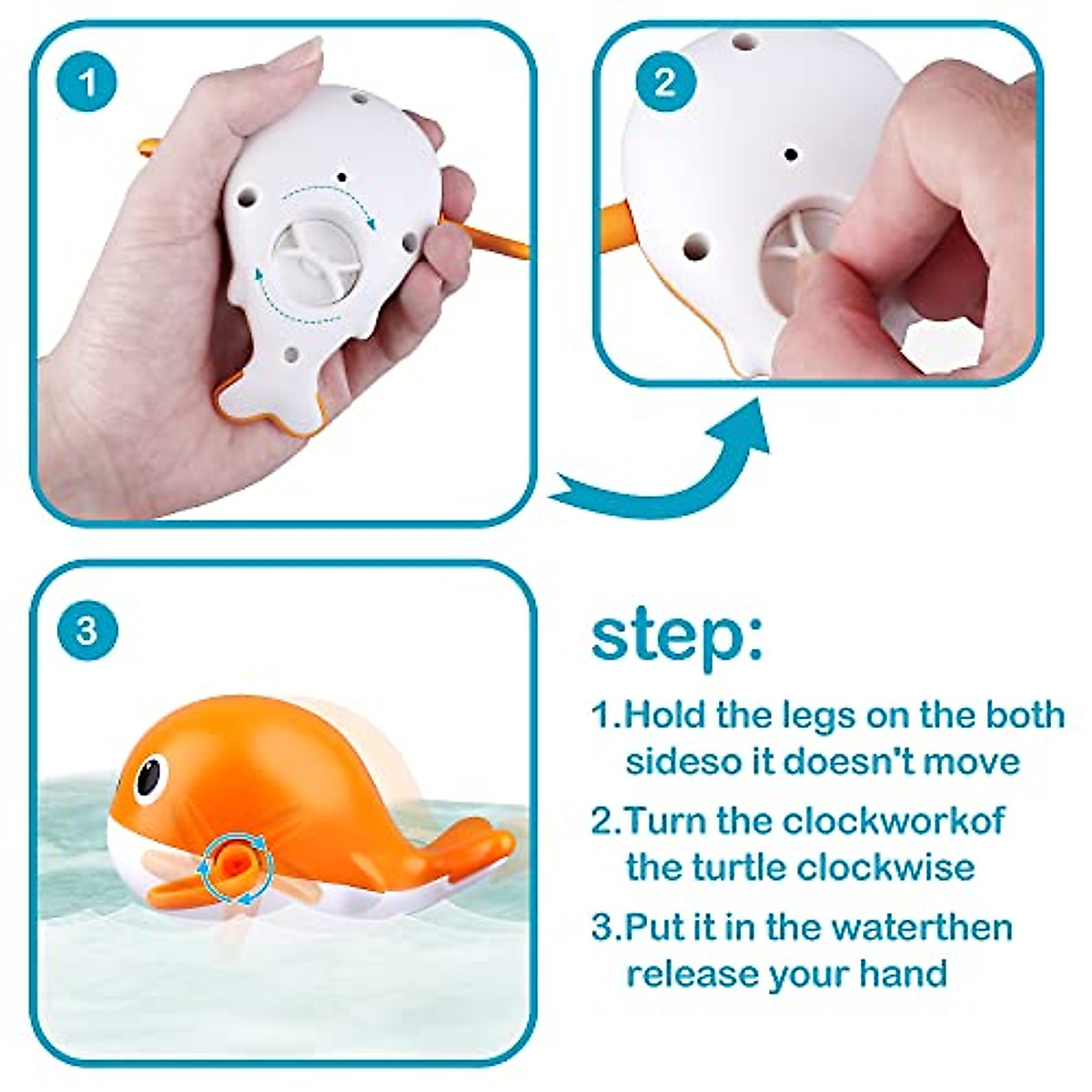 1

2

3

step:

1.Hold the legs on the both sideso it doesn't move

2.Turn the clockworkof the turtle clockwise

3.Put it in the waterthen release your hand