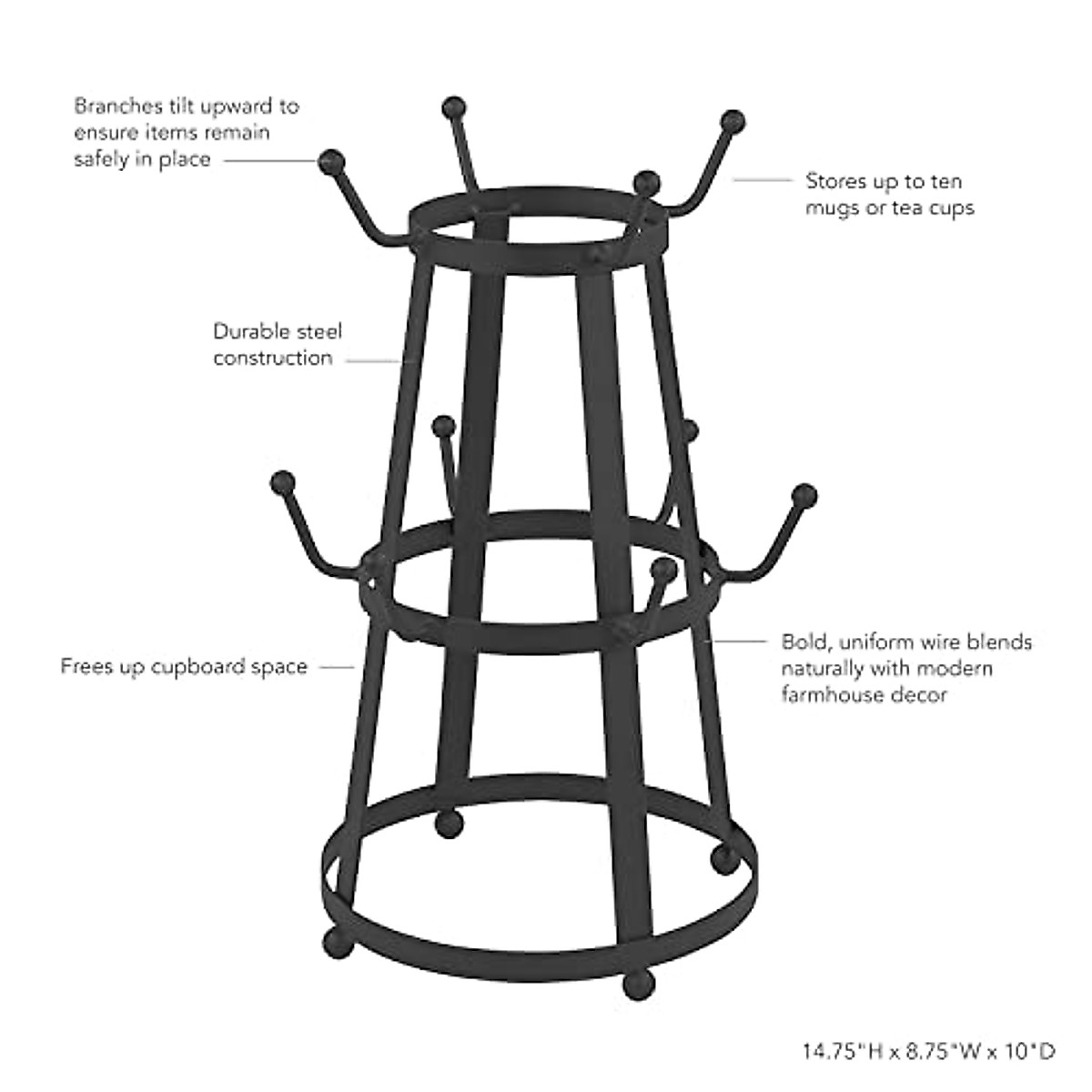 Branches tilt upward to ensure items remain safely in place

Stores up to ten mugs or tea cups

Durable steel construction

Frees up cupboard space

Bold, uniform wire blends naturally with modern farmhouse decor

14.75"H x 8.75"W x 10"D