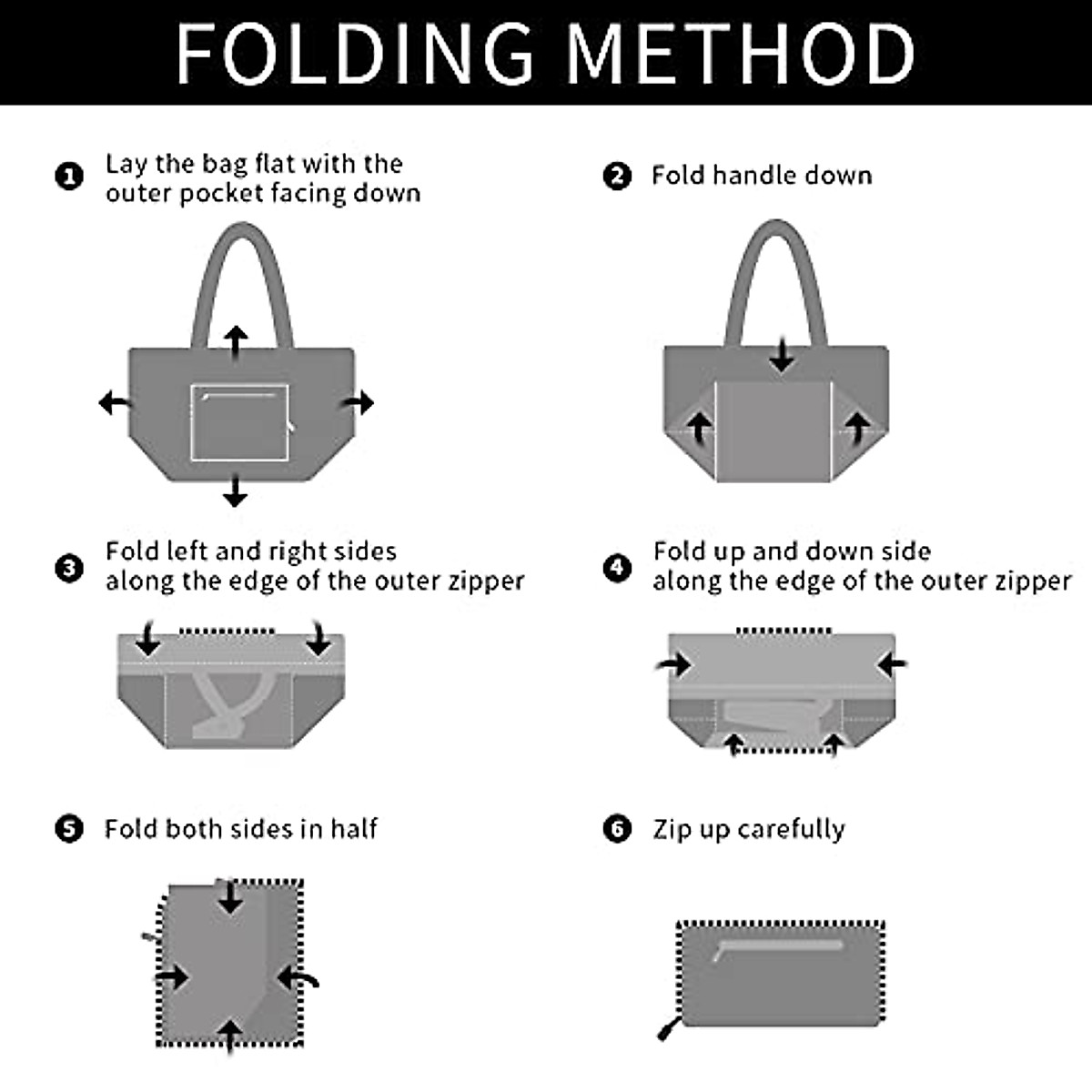 FOLDING METHOD

1 Lay the bag flat with the outer pocket facing down

2 Fold handle down

3 Fold left and right sides along the edge of the outer zipper

4 Fold up and down side along the edge of the outer zipper

5 Fold both sides in half

6 Zip up carefully