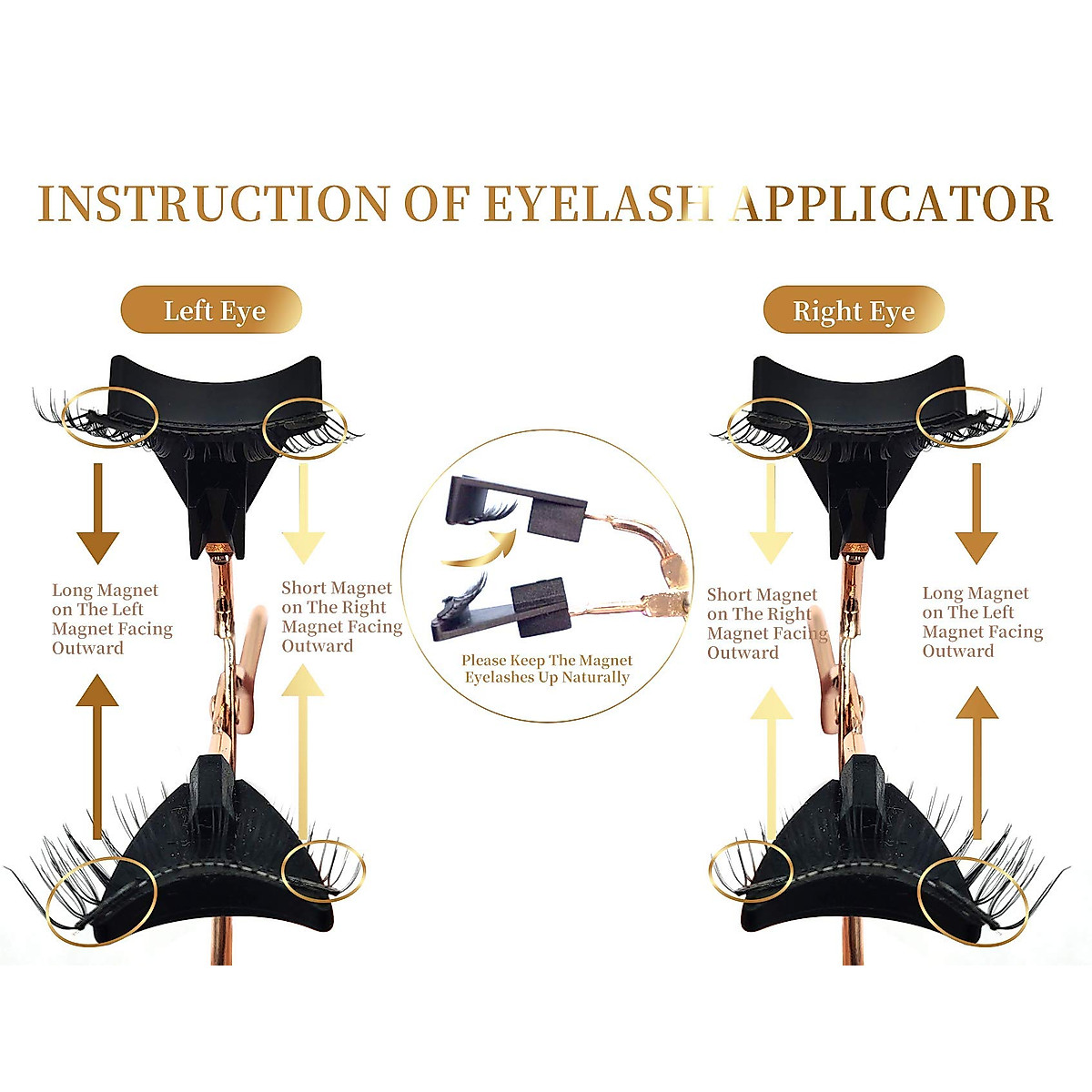 INSTRUCTION OF EYELASH APPLICATOR

Left Eye

Long Magnet on The Left Magnet Facing Outward

Short Magnet on The Right Magnet Facing Outward

Please Keep The Magnet Eyelashes Up Naturally

Right Eye

Short Magnet on The Right Magnet Facing Outward

Long Magnet on The Left Magnet Facing Outward