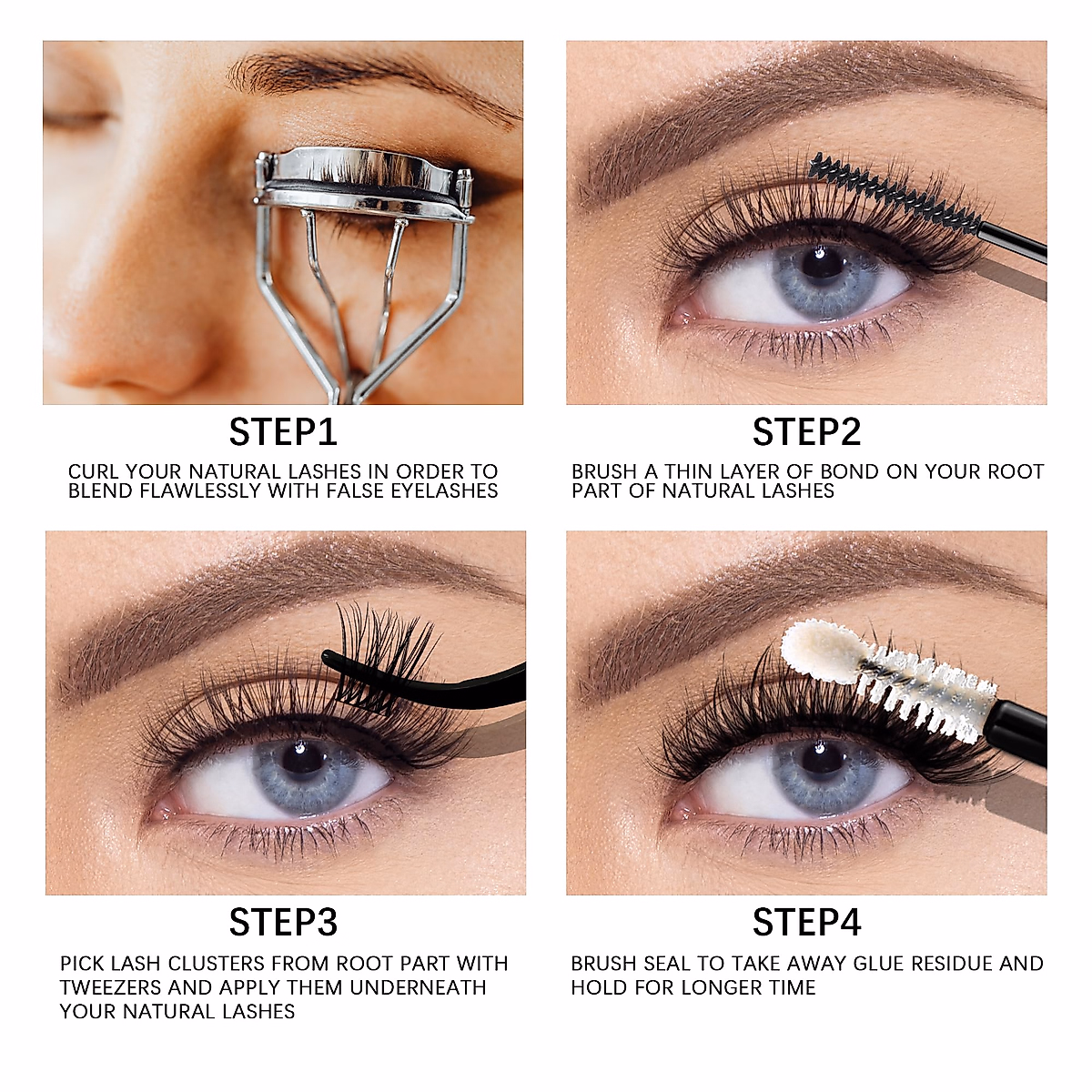 STEP1

CURL YOUR NATURAL LASHES IN ORDER TO BLEND FLAWLESSLY WITH FALSE EYELASHES

STEP2

BRUSH A THIN LAYER OF BOND ON YOUR ROOT PART OF NATURAL LASHES

STEP3

PICK LASH CLUSTERS FROM ROOT PART WITH TWEEZERS AND APPLY THEM UNDERNEATH YOUR NATURAL LASHES

STEP4

BRUSH SEAL TO TAKE AWAY GLUE RESIDUE AND HOLD FOR LONGER TIME