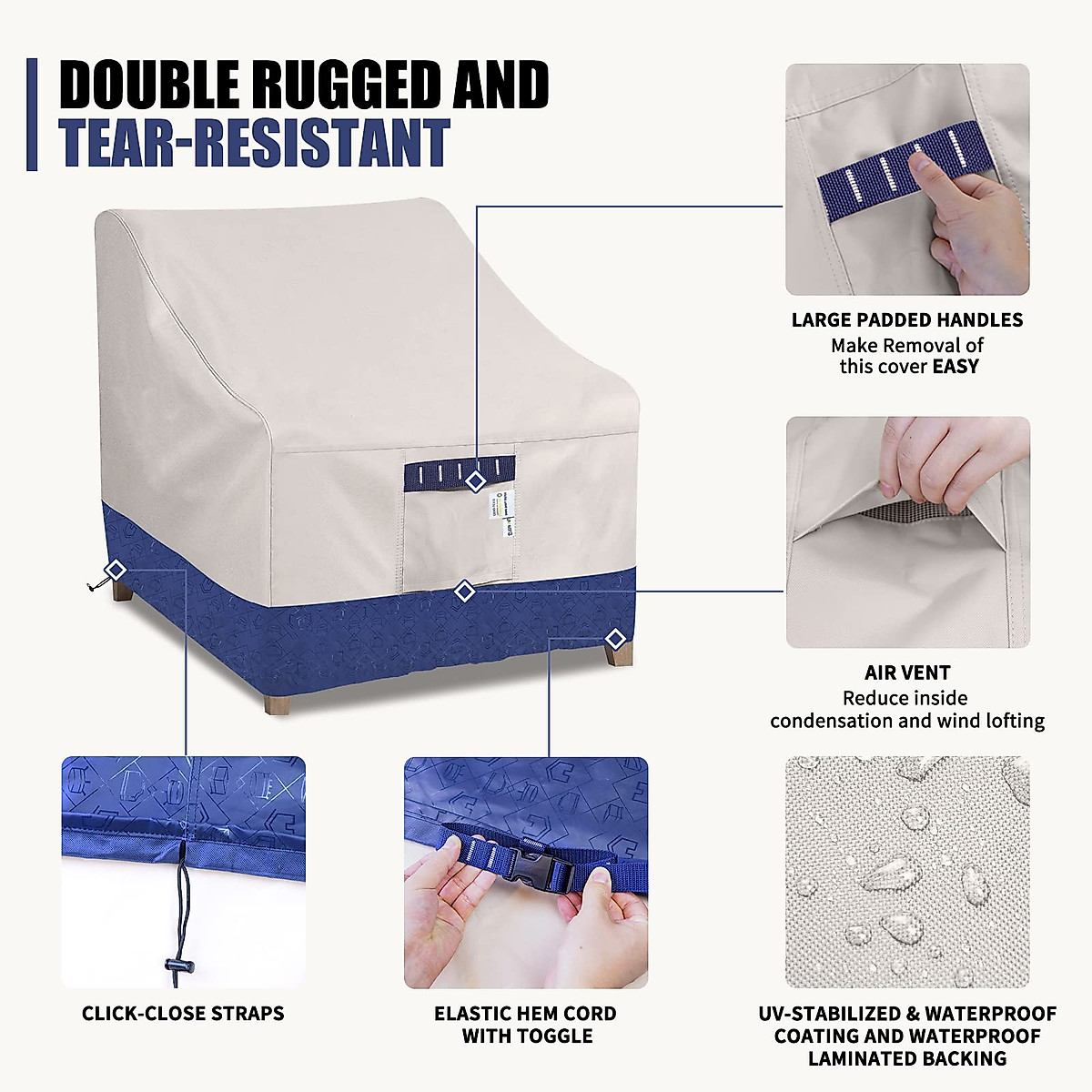 DOUBLE RUGGED AND
TEAR-RESISTANT

LARGE PADDED HANDLES
Make Removal of this cover EASY

AIR VENT
Reduce inside condensation and wind lofting

CLICK-CLOSE STRAPS

ELASTIC HEM CORD WITH TOGGLE

UV-STABILIZED & WATERPROOF COATING AND WATERPROOF LAMINATED BACKING