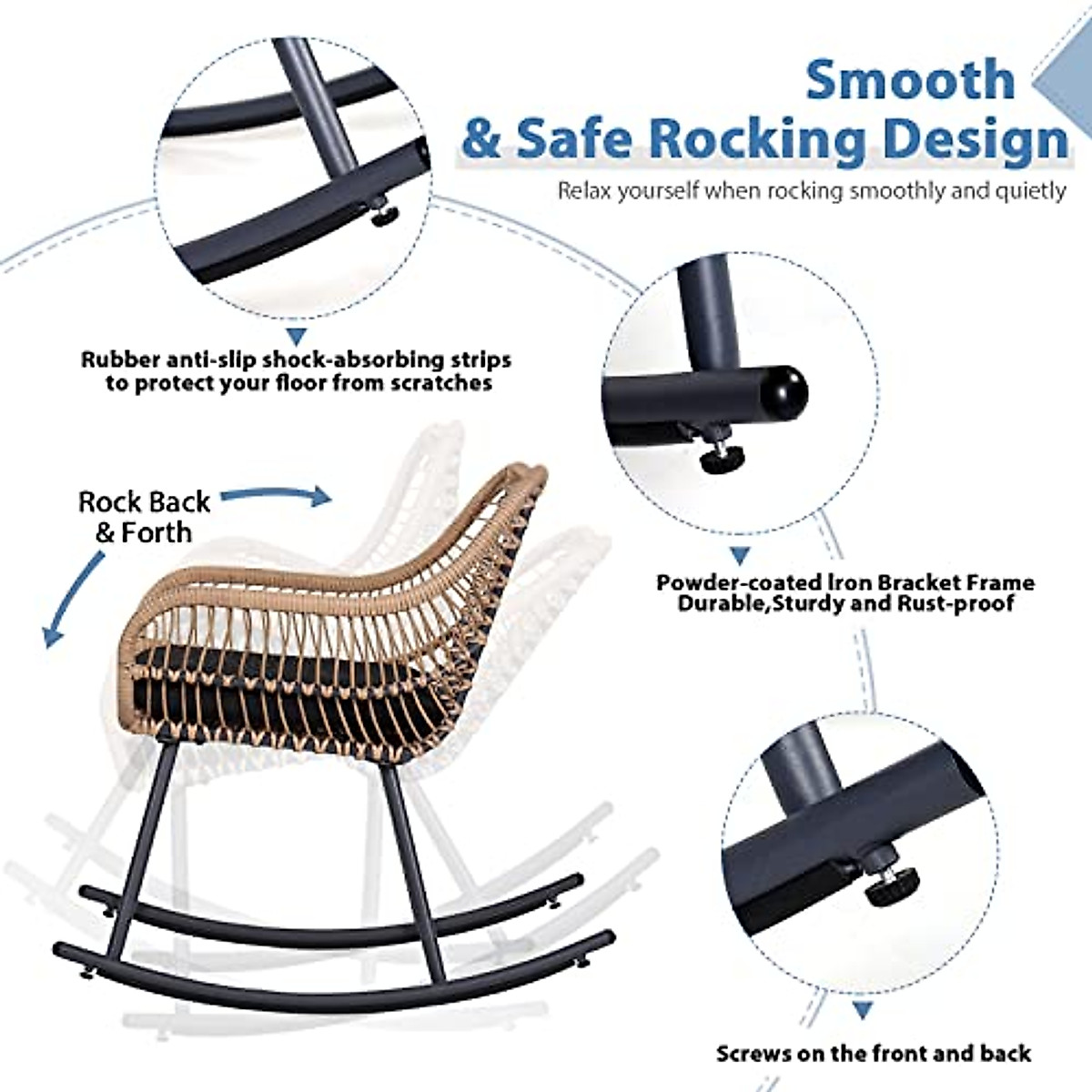 Smooth
& Safe Rocking Design

Relax yourself when rocking smoothly and quietly

Rubber anti-slip shock-absorbing strips to protect your floor from scratches

Rock Back & Forth

Powder-coated Iron Bracket Frame
Durable,Sturdy and Rust-proof

Screws on the front and back