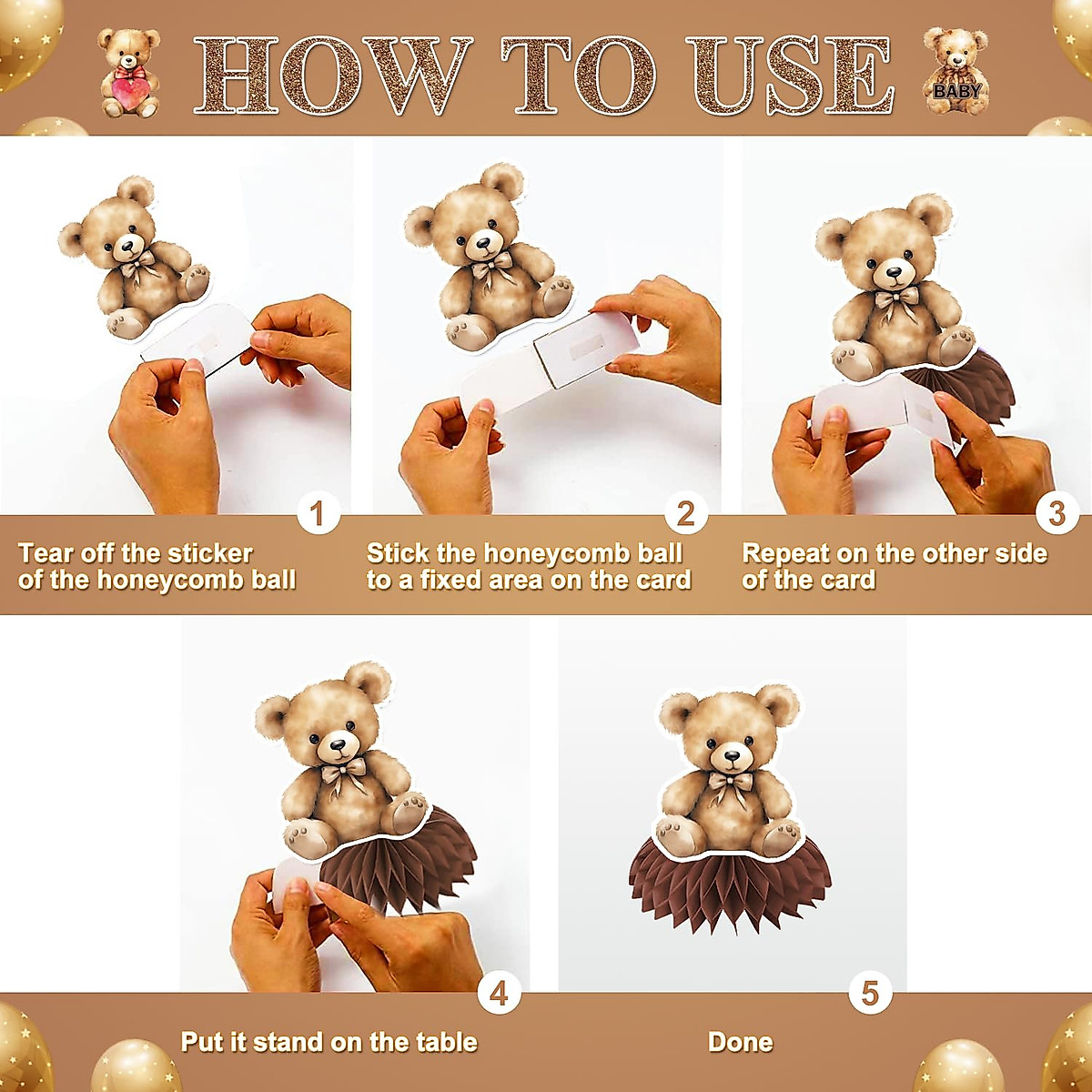 HOW TO USE

BABY

1

Tear off the sticker of the honeycomb ball

2

Stick the honeycomb ball to a fixed area on the card

3

Repeat on the other side of the card

4

Put it stand on the table

5

Done