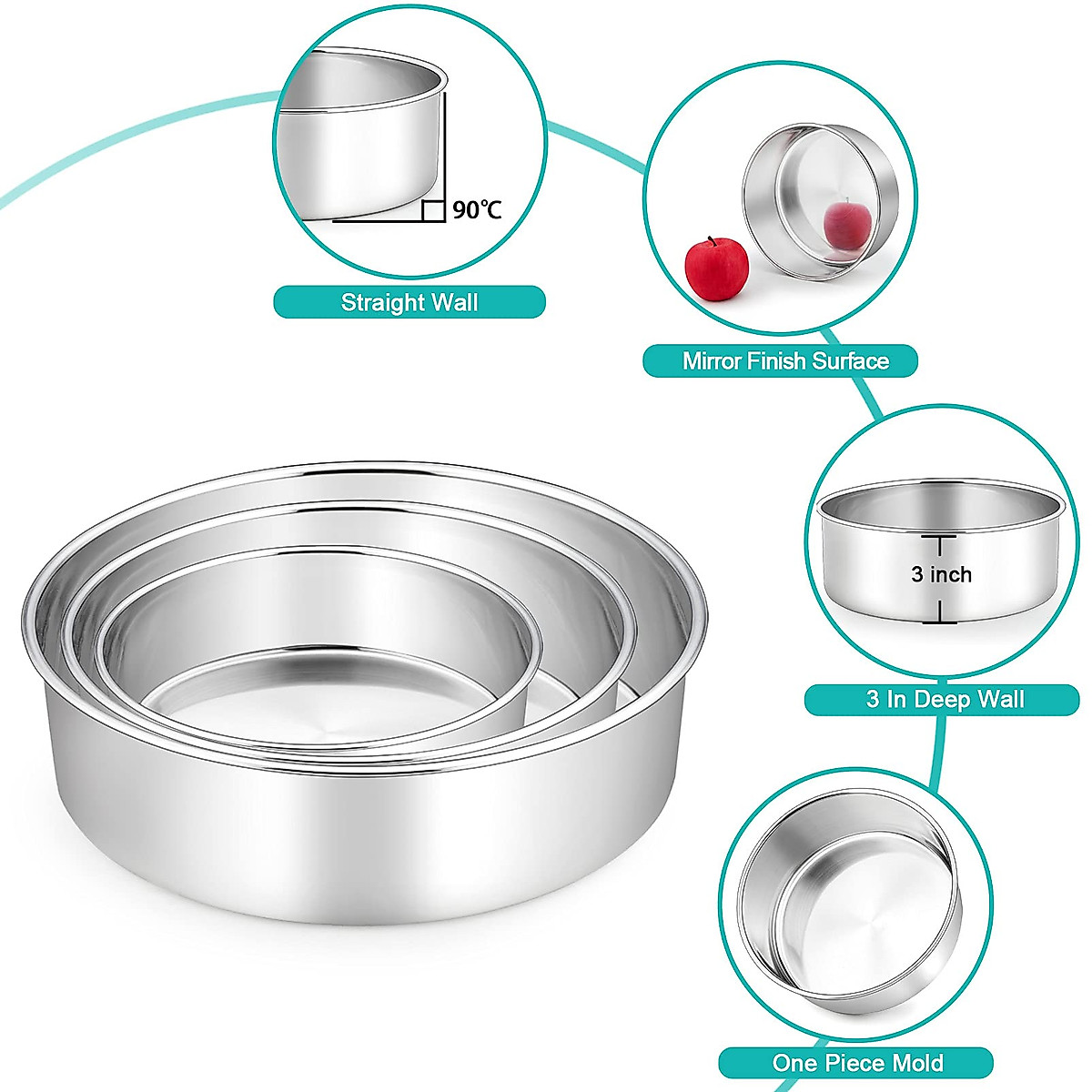 90℃

Straight Wall

Mirror Finish Surface

3 inch

3 In Deep Wall

One Piece Mold