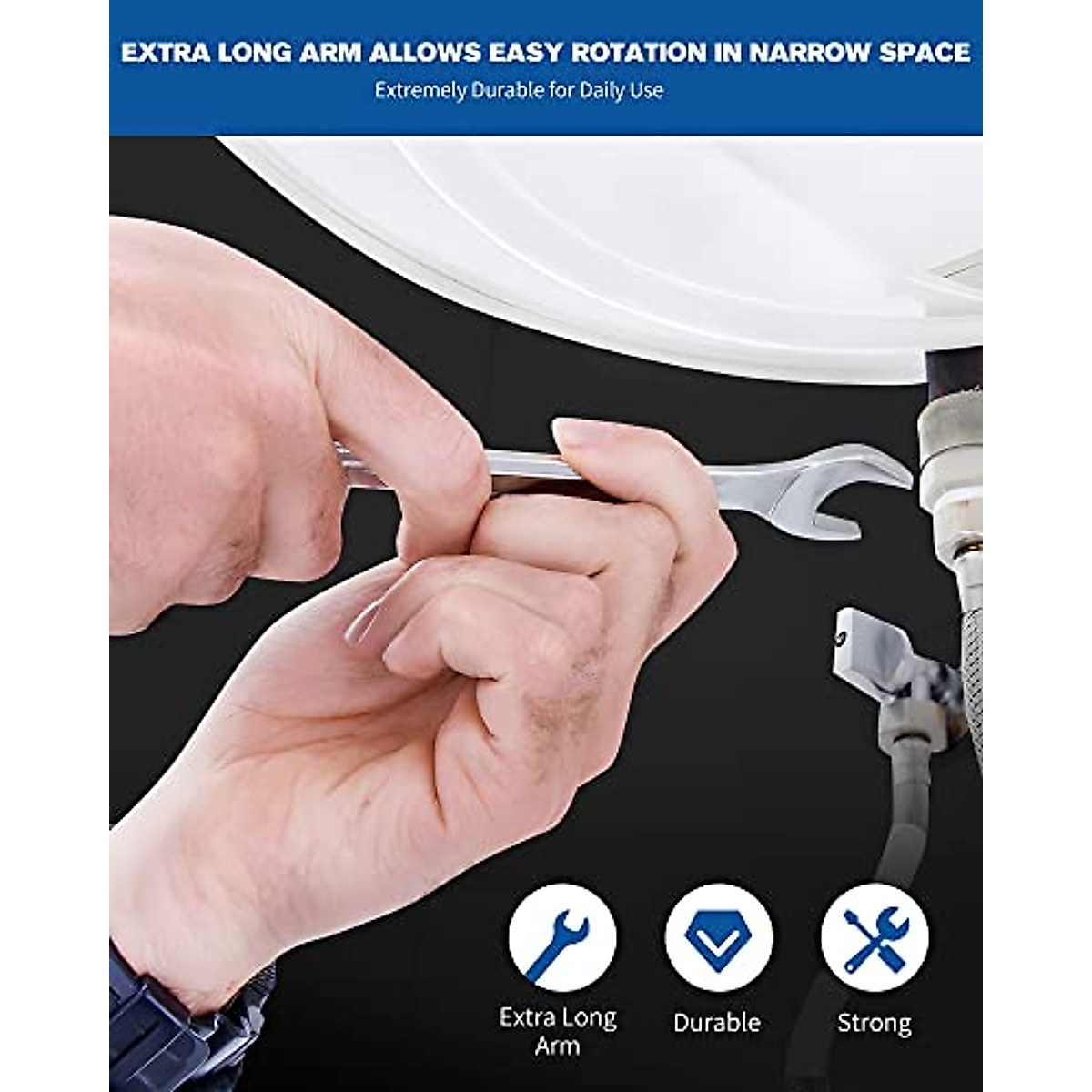 EXTRA LONG ARM ALLOWS EASY ROTATION IN NARROW SPACE
Extremely Durable for Daily Use

Extra Long Arm

Durable

Strong