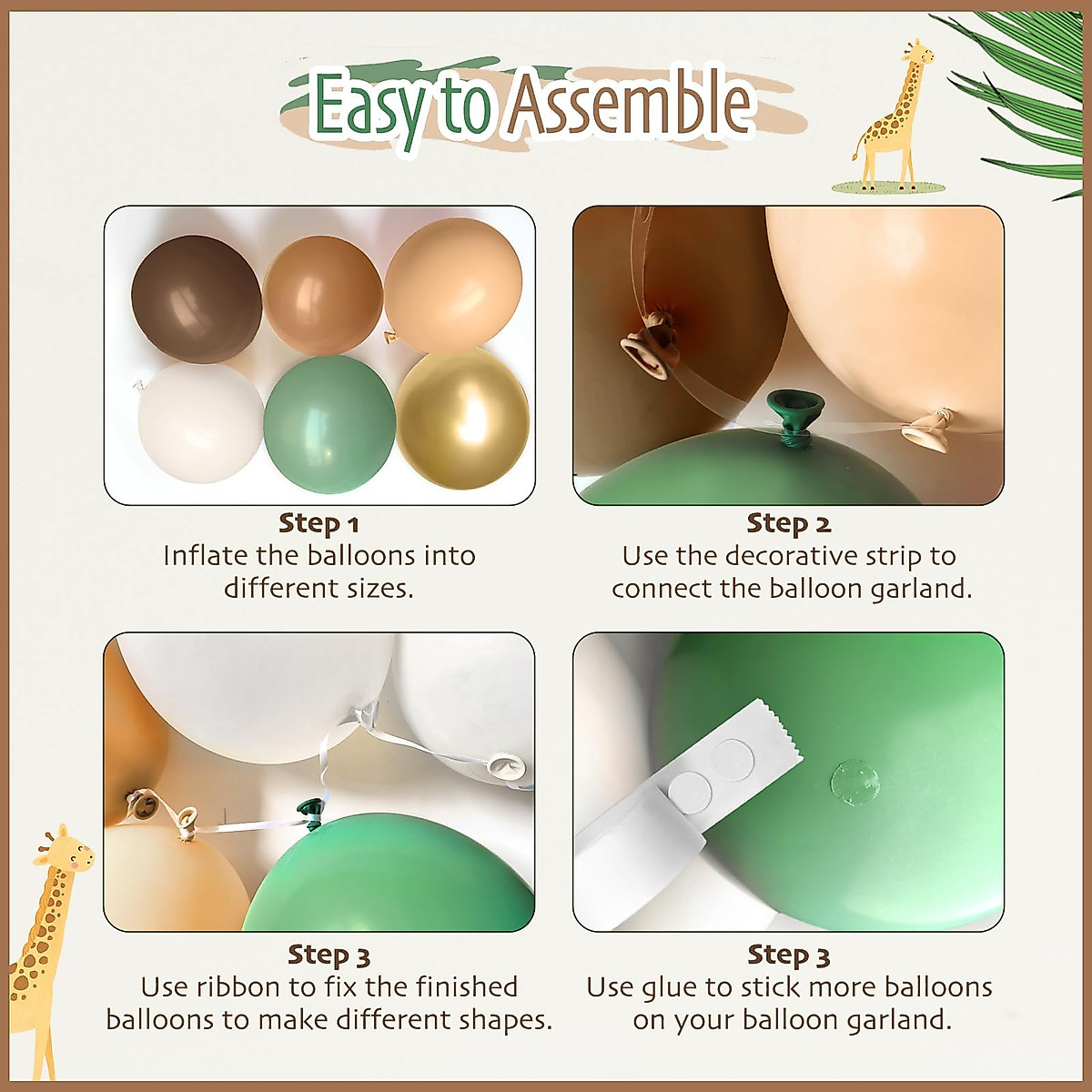 Easy to Assemble

Step 1
Inflate the balloons into different sizes.

Step 2
Use the decorative strip to connect the balloon garland.

Step 3
Use ribbon to fix the finished balloons to make different shapes.

Step 3
Use glue to stick more balloons on your balloon garland.