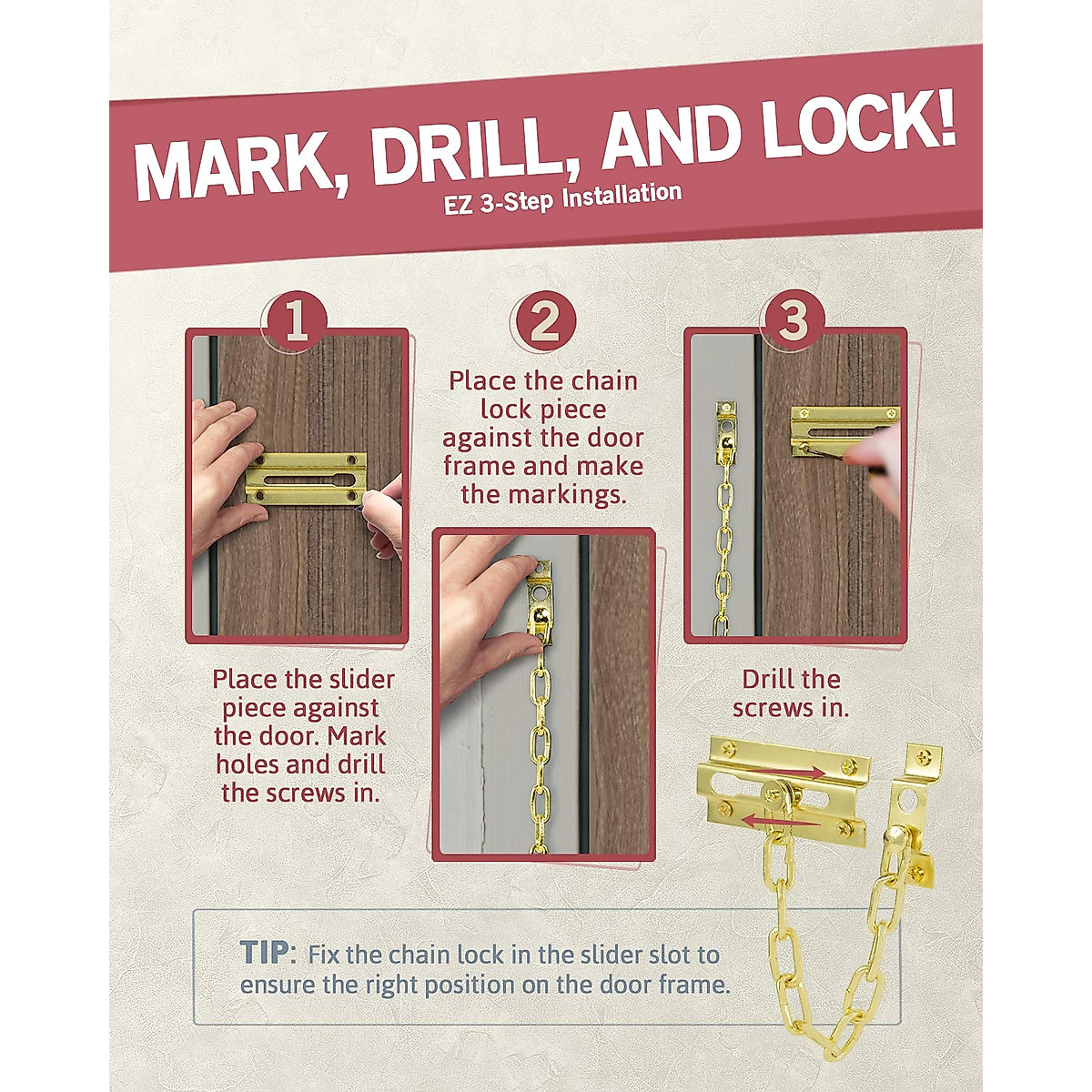 MARK, DRILL, AND LOCK!
EZ 3-Step Installation

1

Place the slider piece against the door. Mark holes and drill the screws in.

2

Place the chain lock piece against the door frame and make the markings.

3

Drill the screws in.

TIP: Fix the chain lock in the slider slot to ensure the right position on the door frame.