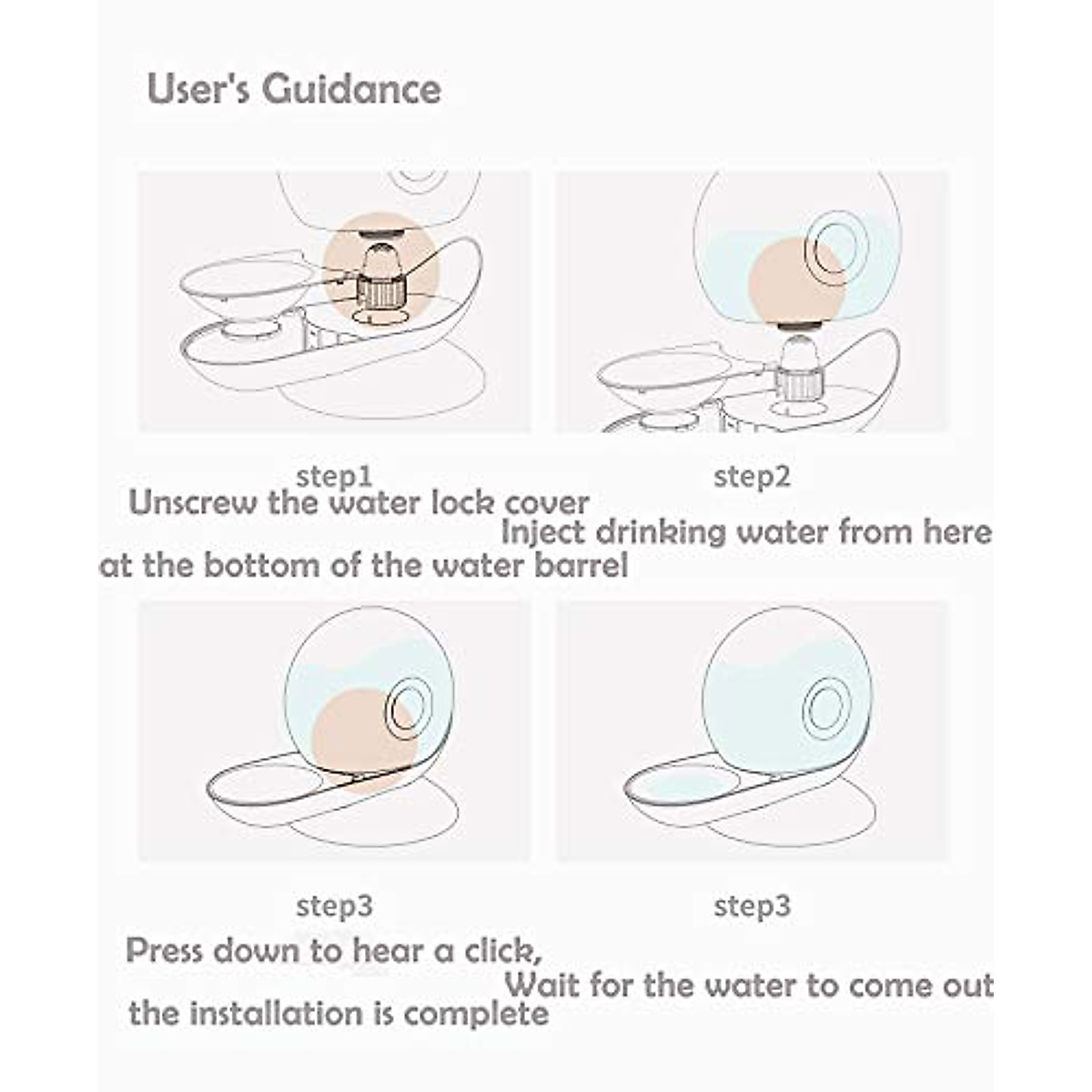 User's Guidance

step1
Unscrew the water lock cover
at the bottom of the water barrel

step2
Inject drinking water from here

step3
Press down to hear a click,
the installation is complete

step3
Wait for the water to come out