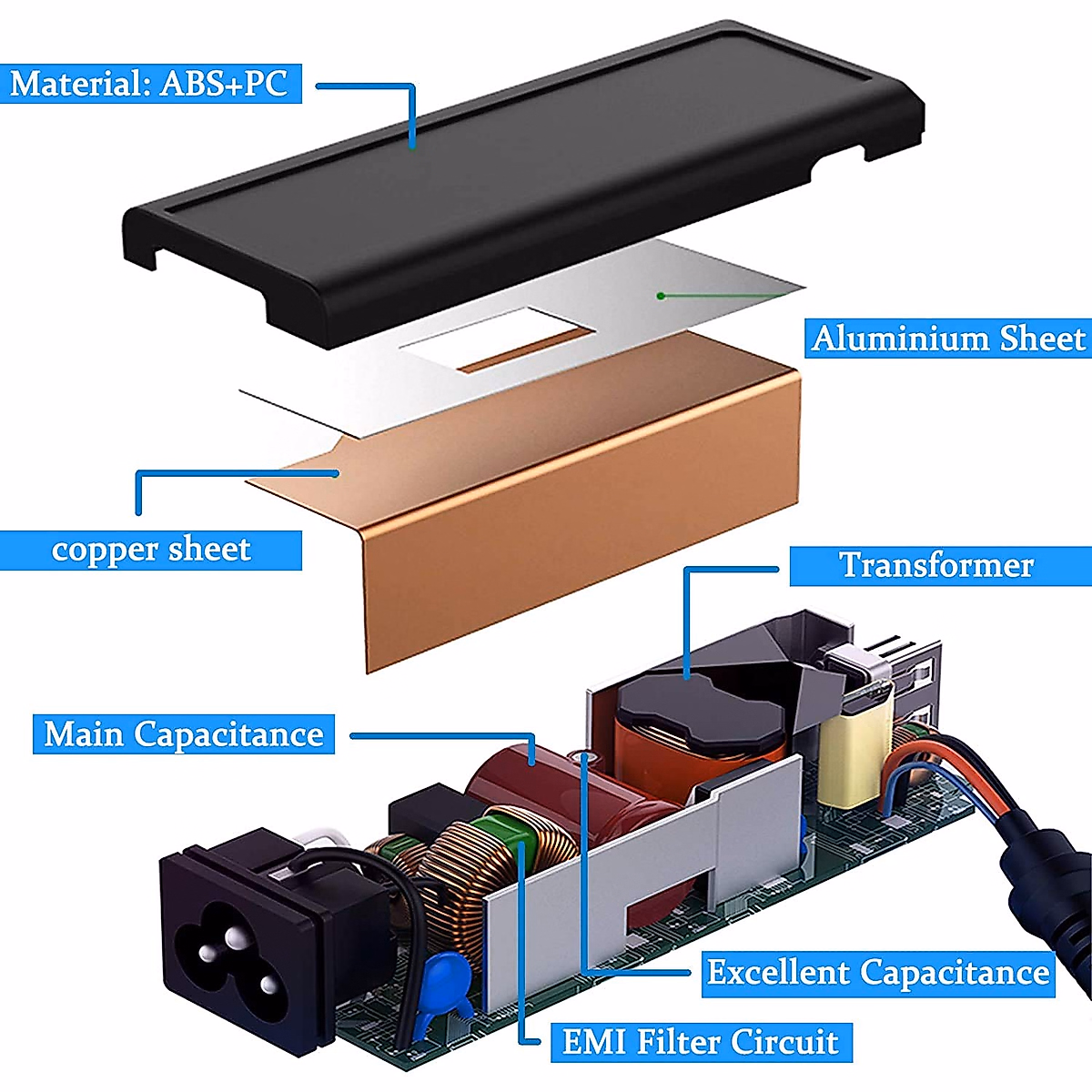 Material: ABS+PC

Aluminium Sheet

copper sheet

Transformer

Main Capacitance

Excellent Capacitance

EMI Filter Circuit