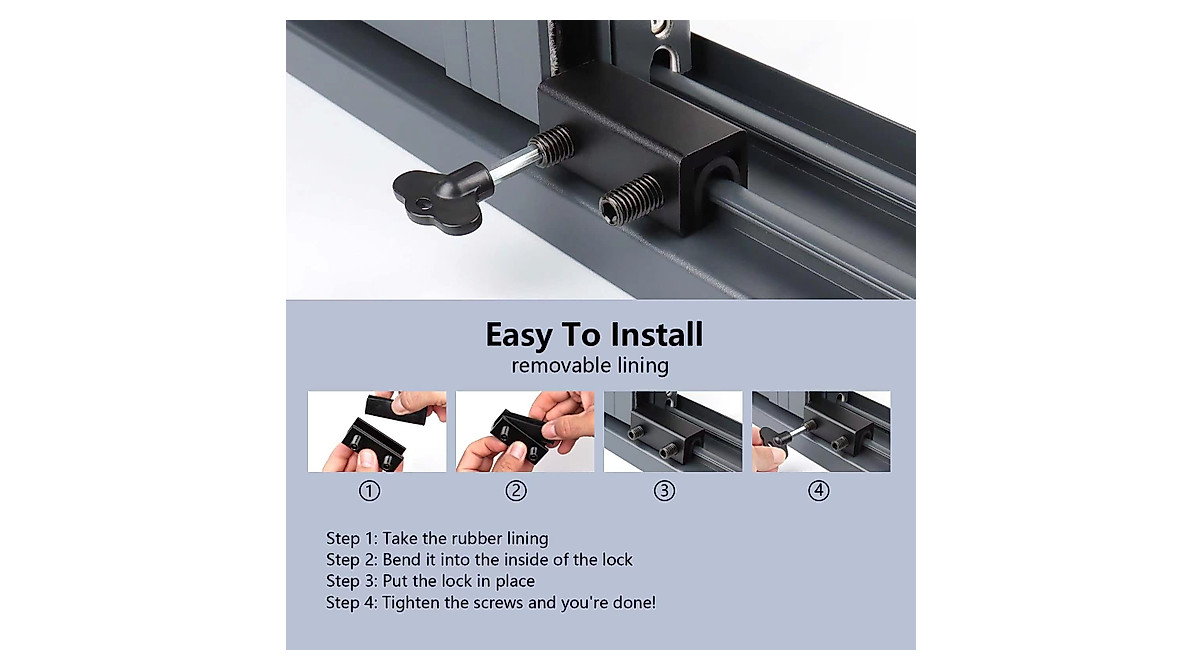 Easy To Install
removable lining

①
②
③
④

Step 1: Take the rubber lining
Step 2: Bend it into the inside of the lock
Step 3: Put the lock in place
Step 4: Tighten the screws and you're done!