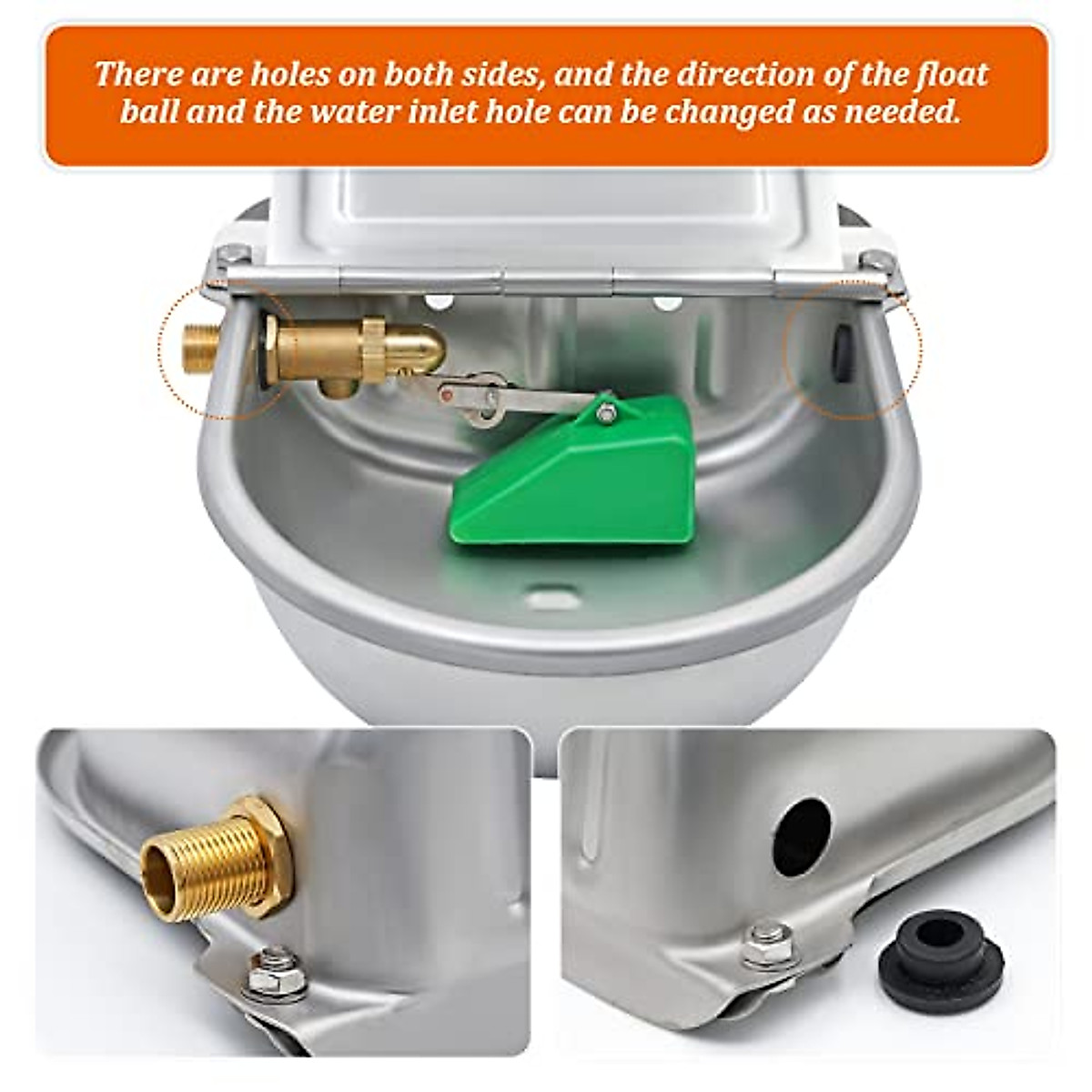 There are holes on both sides, and the direction of the float ball and the water inlet hole can be changed as needed.