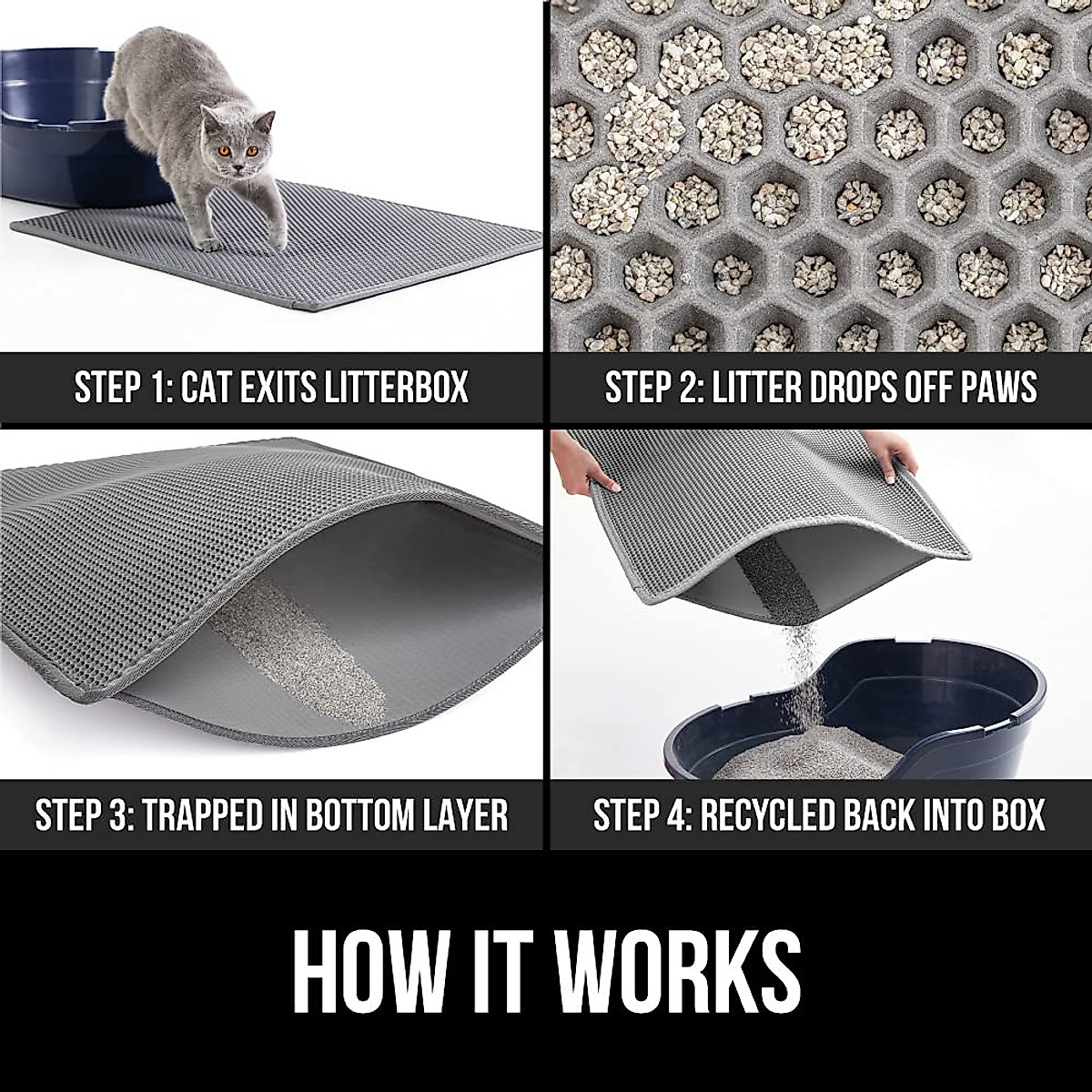 STEP 1: CAT EXITS LITTERBOX

STEP 2: LITTER DROPS OFF PAWS

STEP 3: TRAPPED IN BOTTOM LAYER

STEP 4: RECYCLED BACK INTO BOX

HOW IT WORKS