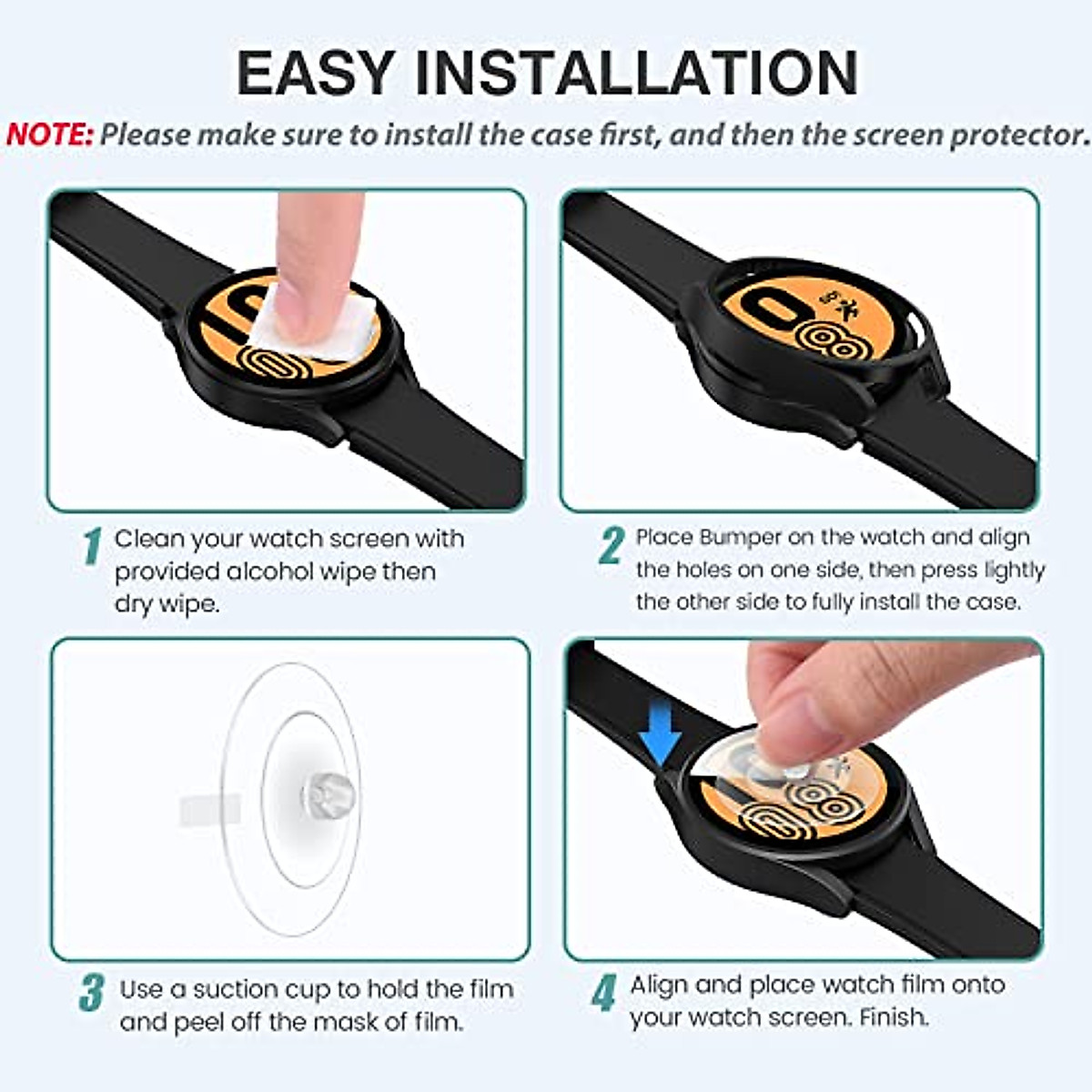 EASY INSTALLATION

NOTE: Please make sure to install the case first, and then the screen protector.

1 Clean your watch screen with provided alcohol wipe then dry wipe.

2 Place Bumper on the watch and align the holes on one side, then press lightly the other side to fully install the case.

3 Use a suction cup to hold the film and peel off the mask of film.

4 Align and place watch film onto your watch screen. Finish.