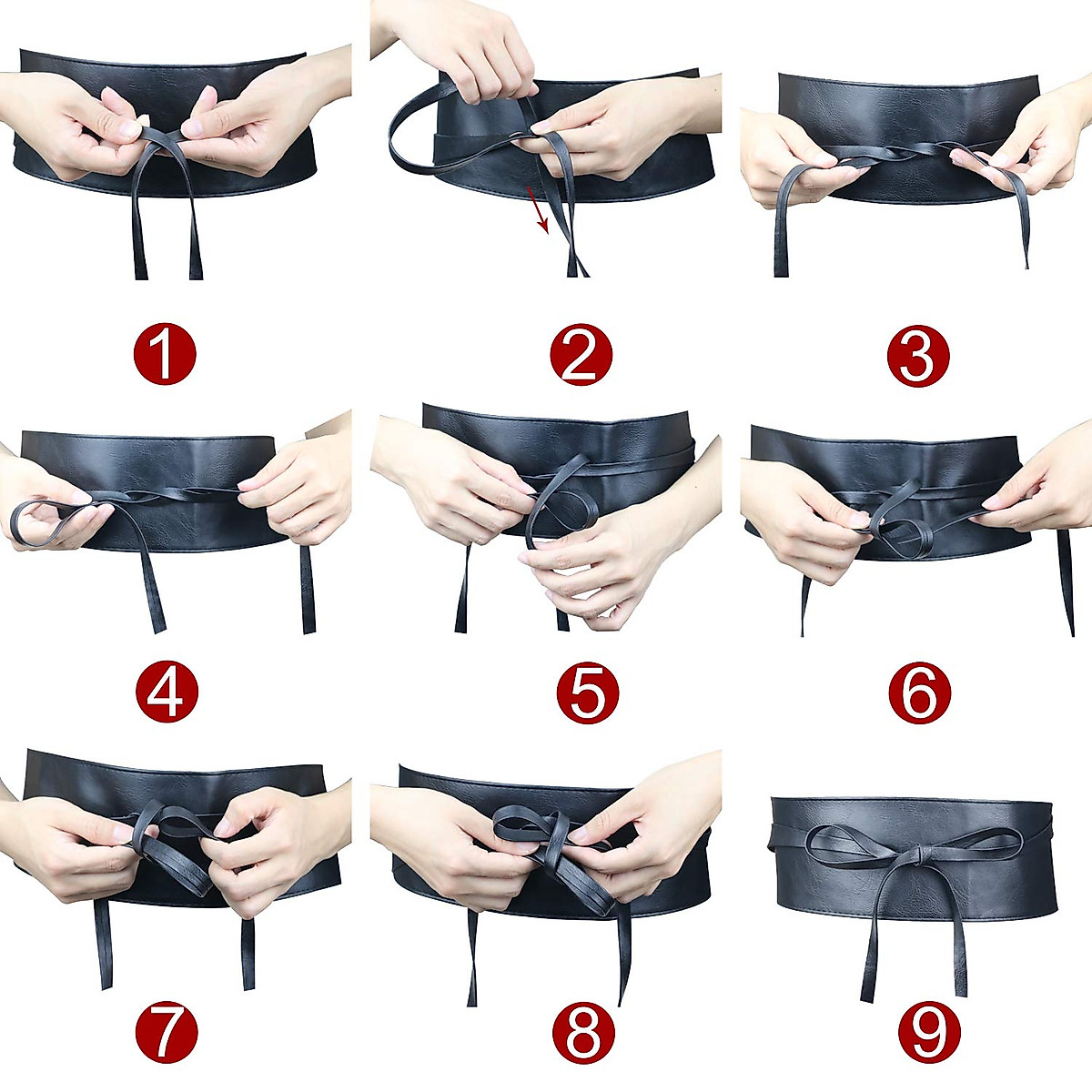 1

2

3

4

5

6

7

8

9