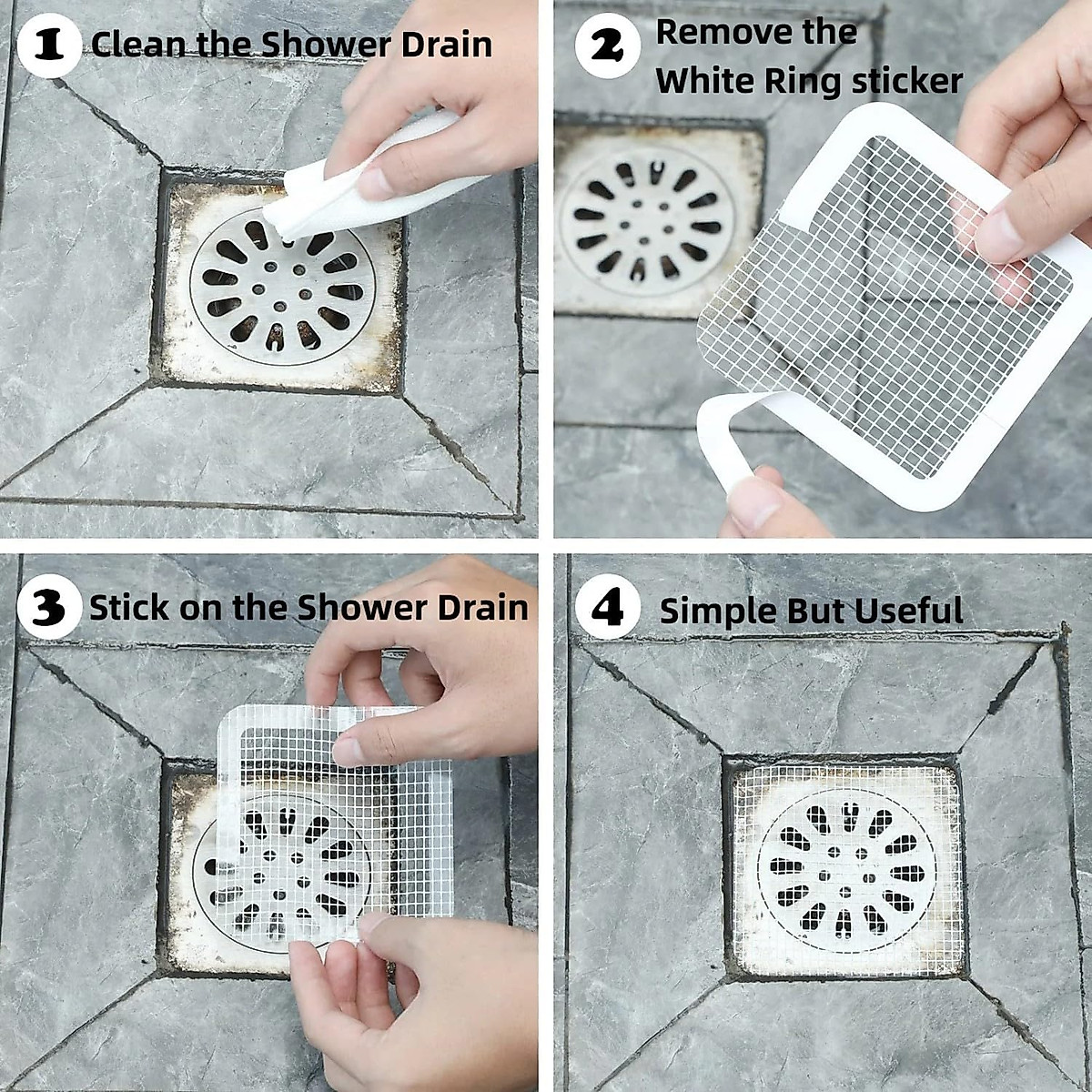 1 Clean the Shower Drain

2 Remove the White Ring sticker

3 Stick on the Shower Drain

4 Simple But Useful