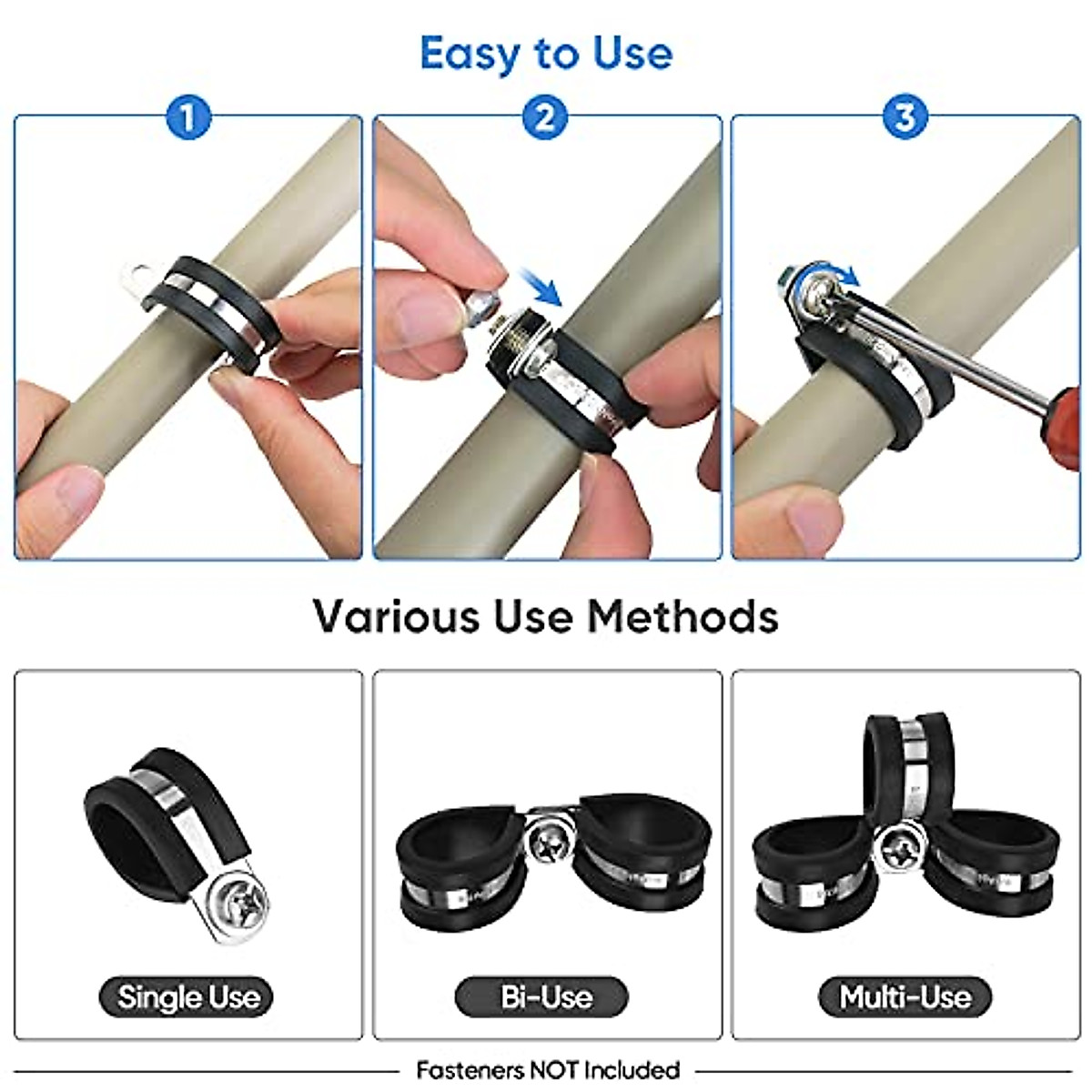 Easy to Use

1

2

3

Various Use Methods

Single Use

Bi-Use

Multi-Use

Fasteners NOT Included