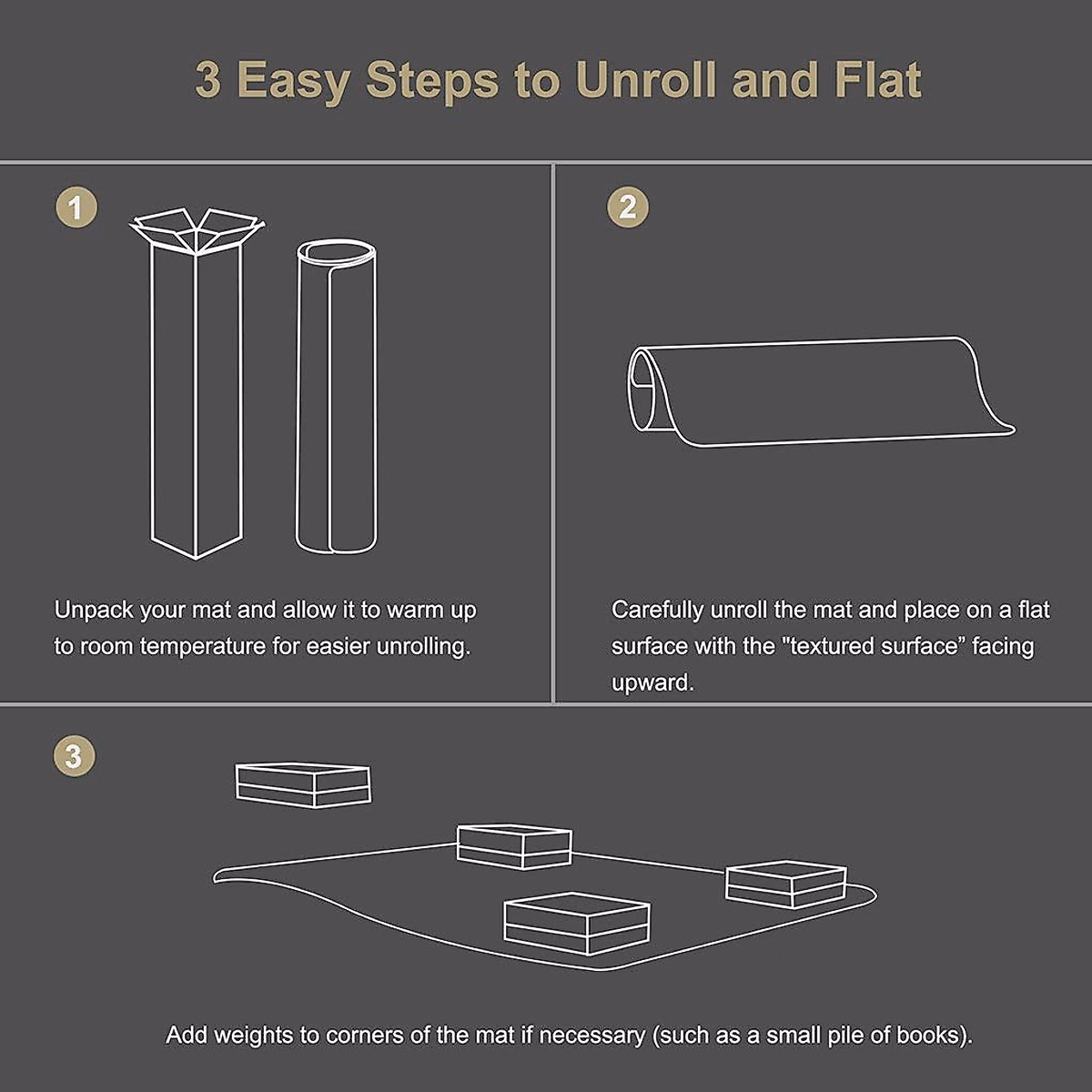 3 Easy Steps to Unroll and Flat

1

Unpack your mat and allow it to warm up to room temperature for easier unrolling.

2

Carefully unroll the mat and place on a flat surface with the "textured surface” facing upward.

3

Add weights to corners of the mat if necessary (such as a small pile of books).