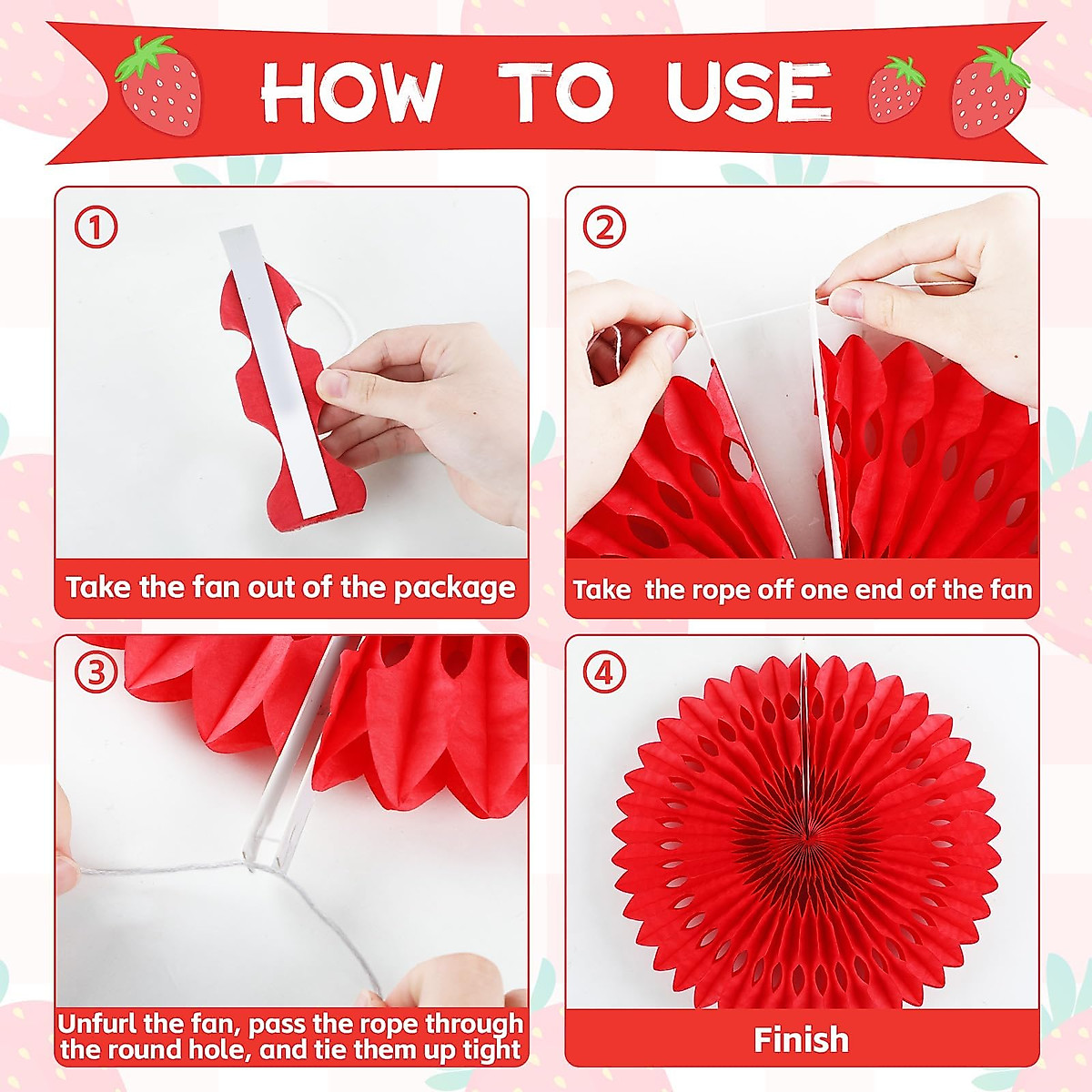 HOW TO USE

①

Take the fan out of the package

②

Take  the rope off one end of the fan

③

Unfurl the fan, pass the rope through the round hole, and tie them up tight

④

Finish