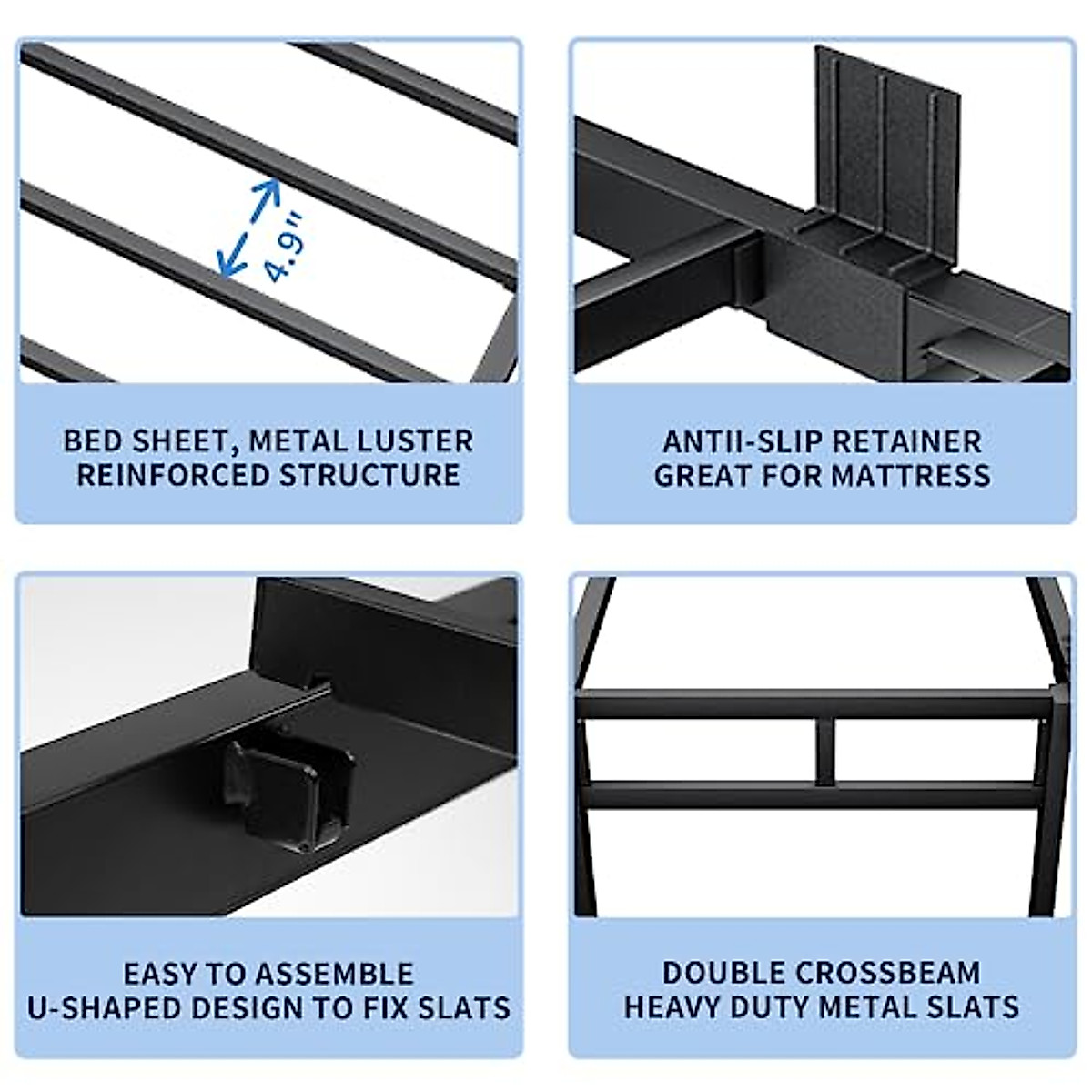 4.9"

BED SHEET, METAL LUSTER
REINFORCED STRUCTURE

ANTII-SLIP RETAINER
GREAT FOR MATTRESS

EASY TO ASSEMBLE
U-SHAPED DESIGN TO FIX SLATS

DOUBLE CROSSBEAM
HEAVY DUTY METAL SLATS