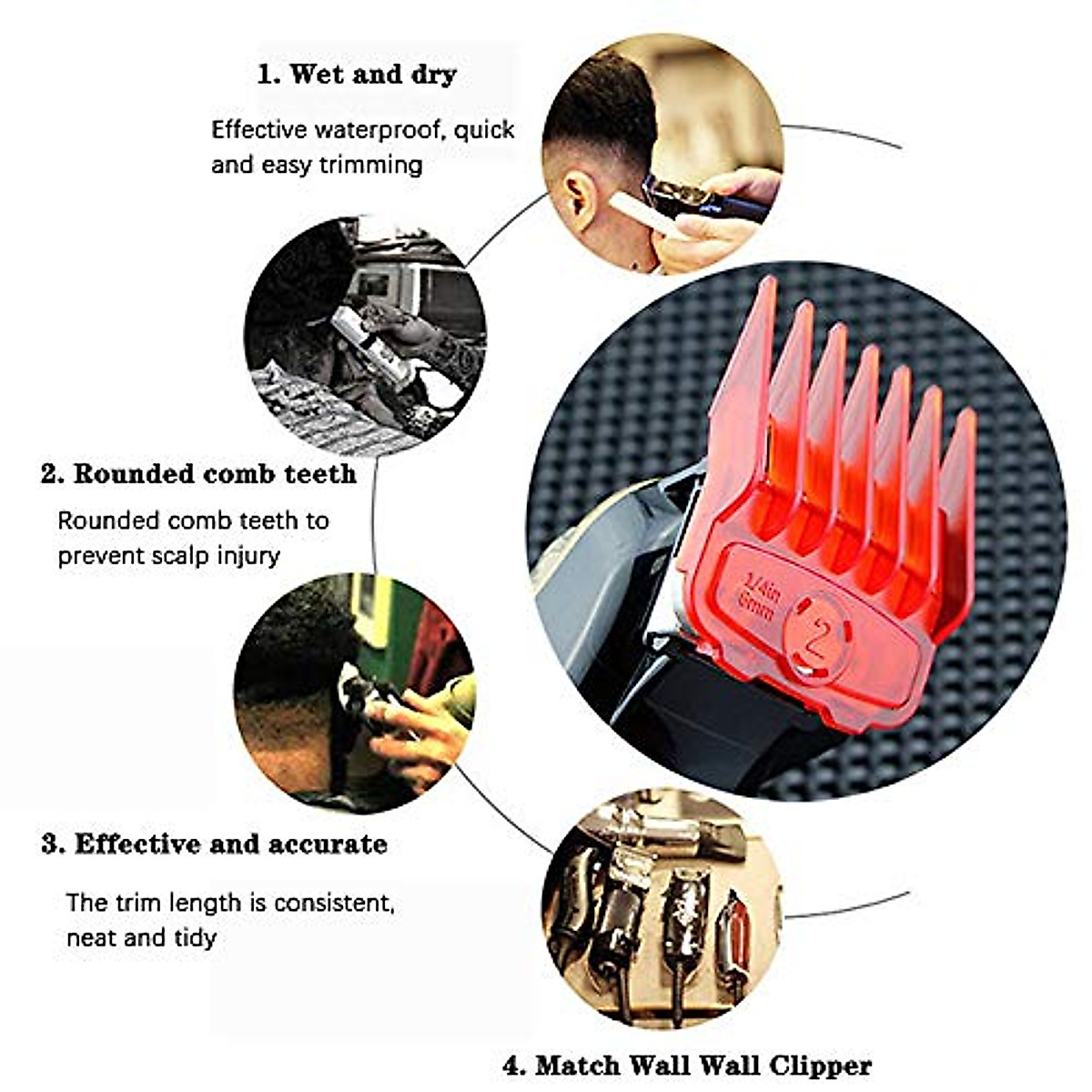 1. Wet and dry

Effective waterproof, quick and easy trimming

2. Rounded comb teeth

Rounded comb teeth to prevent scalp injury

1/4in
6mm
2

3. Effective and accurate

The trim length is consistent, neat and tidy

4. Match Wall Wall Clipper