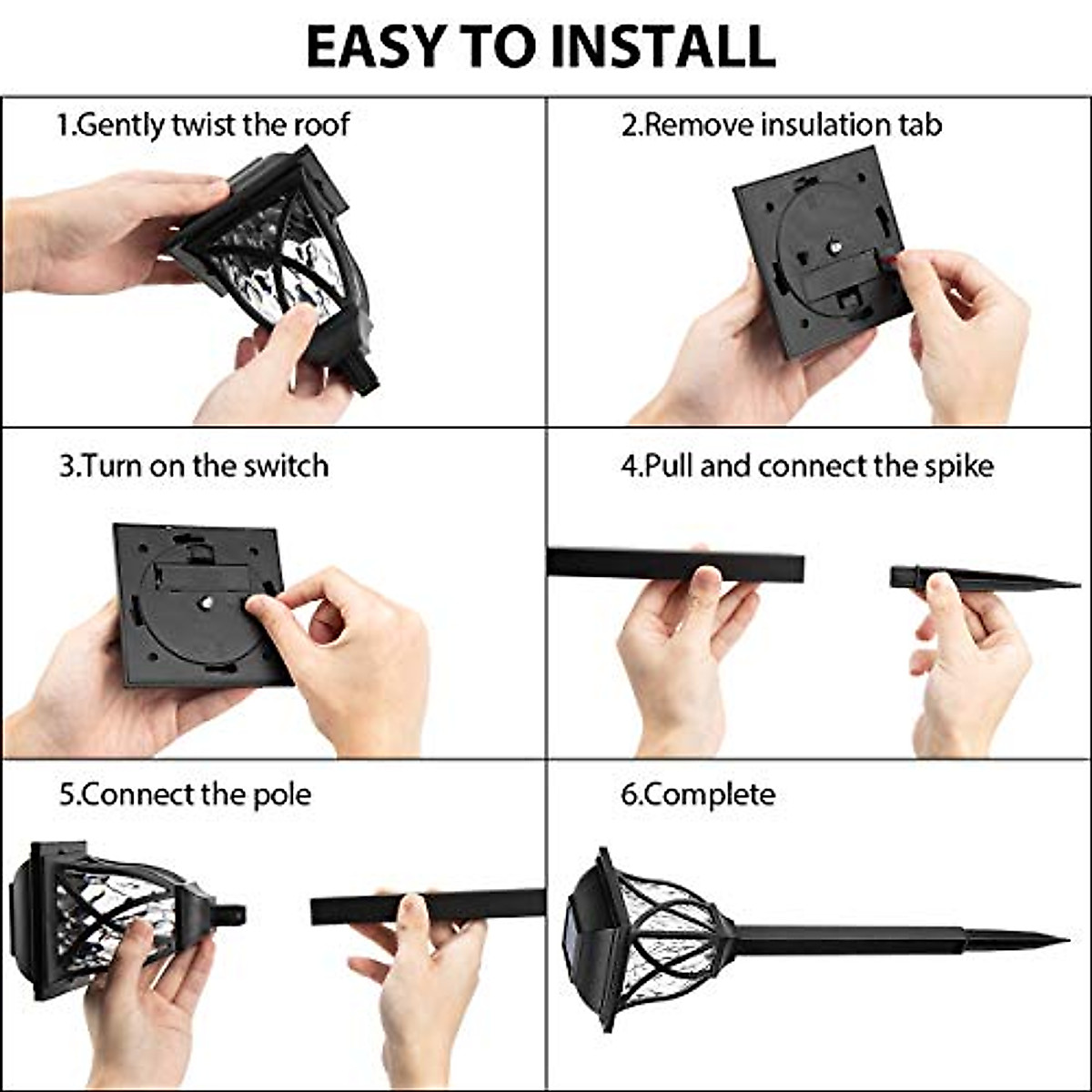 EASY TO INSTALL

1.Gently twist the roof

2.Remove insulation tab

3.Turn on the switch

4.Pull and connect the spike

5.Connect the pole

6.Complete