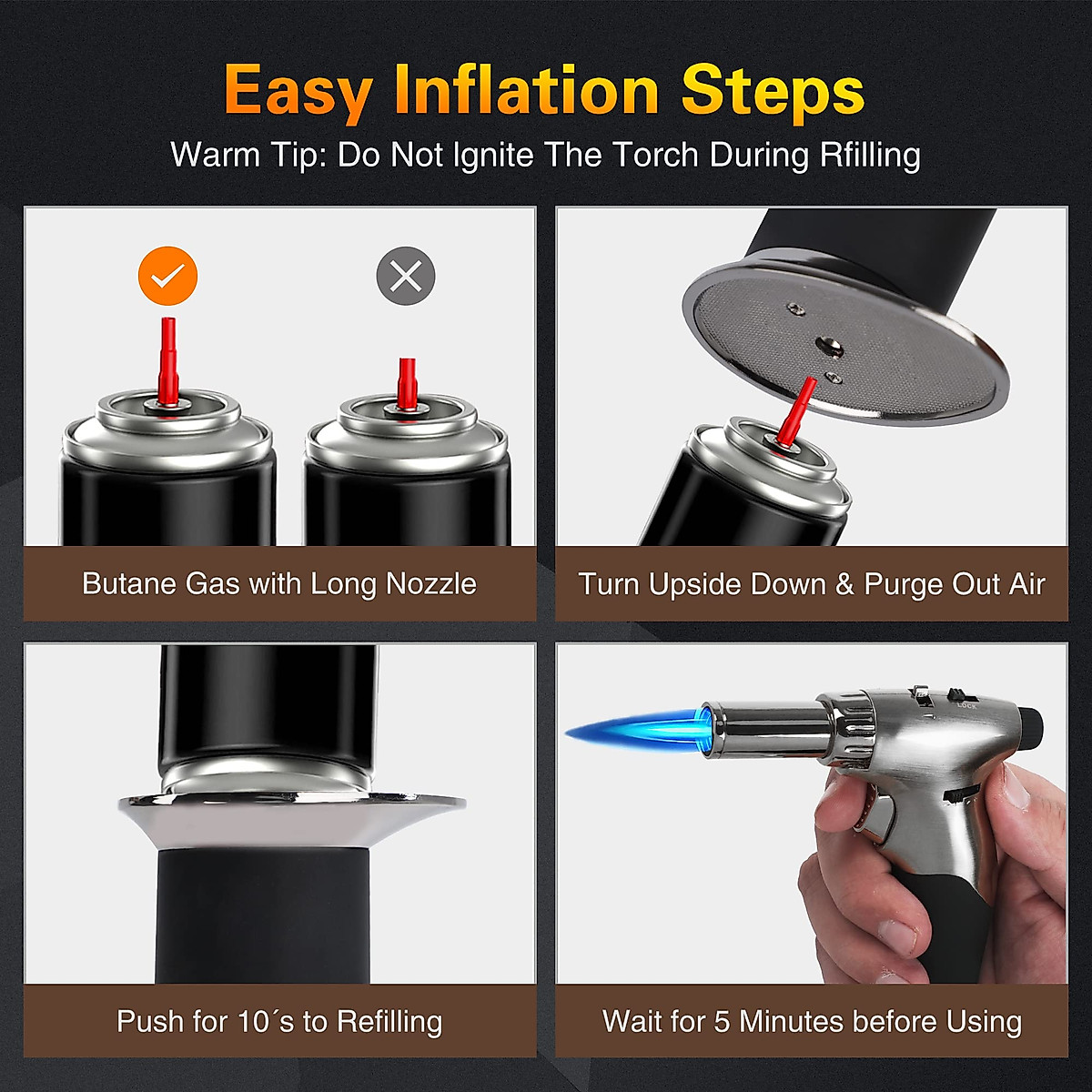 Easy Inflation Steps

Warm Tip: Do Not Ignite The Torch During Rfilling

Butane Gas with Long Nozzle

Turn Upside Down & Purge Out Air

Push for 10´s to Refilling

LOCK

Wait for 5 Minutes before Using