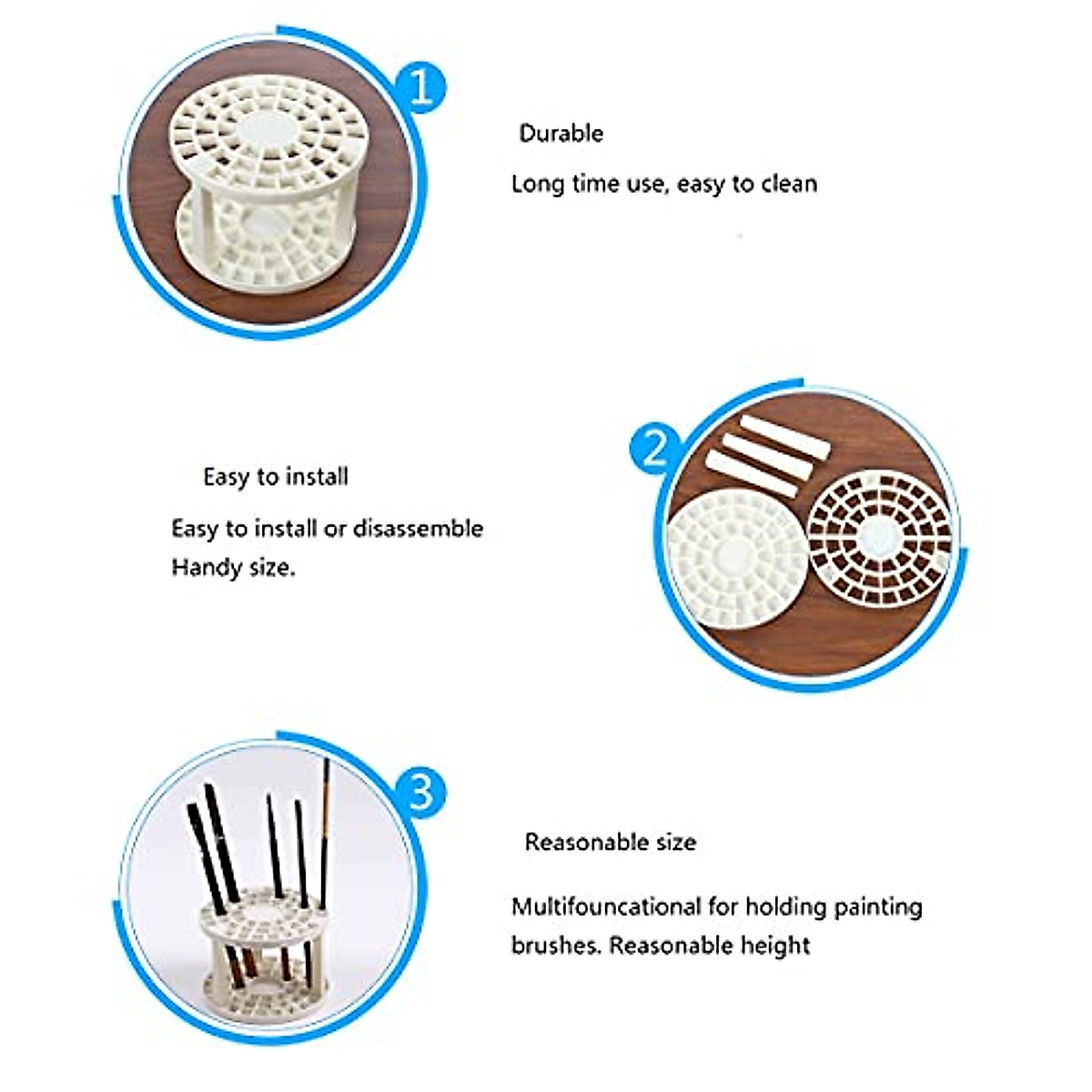 1

Durable

Long time use, easy to clean

2

Easy to install

Easy to install or disassemble
Handy size.

3

Reasonable size

Multifouncational for holding painting brushes. Reasonable height