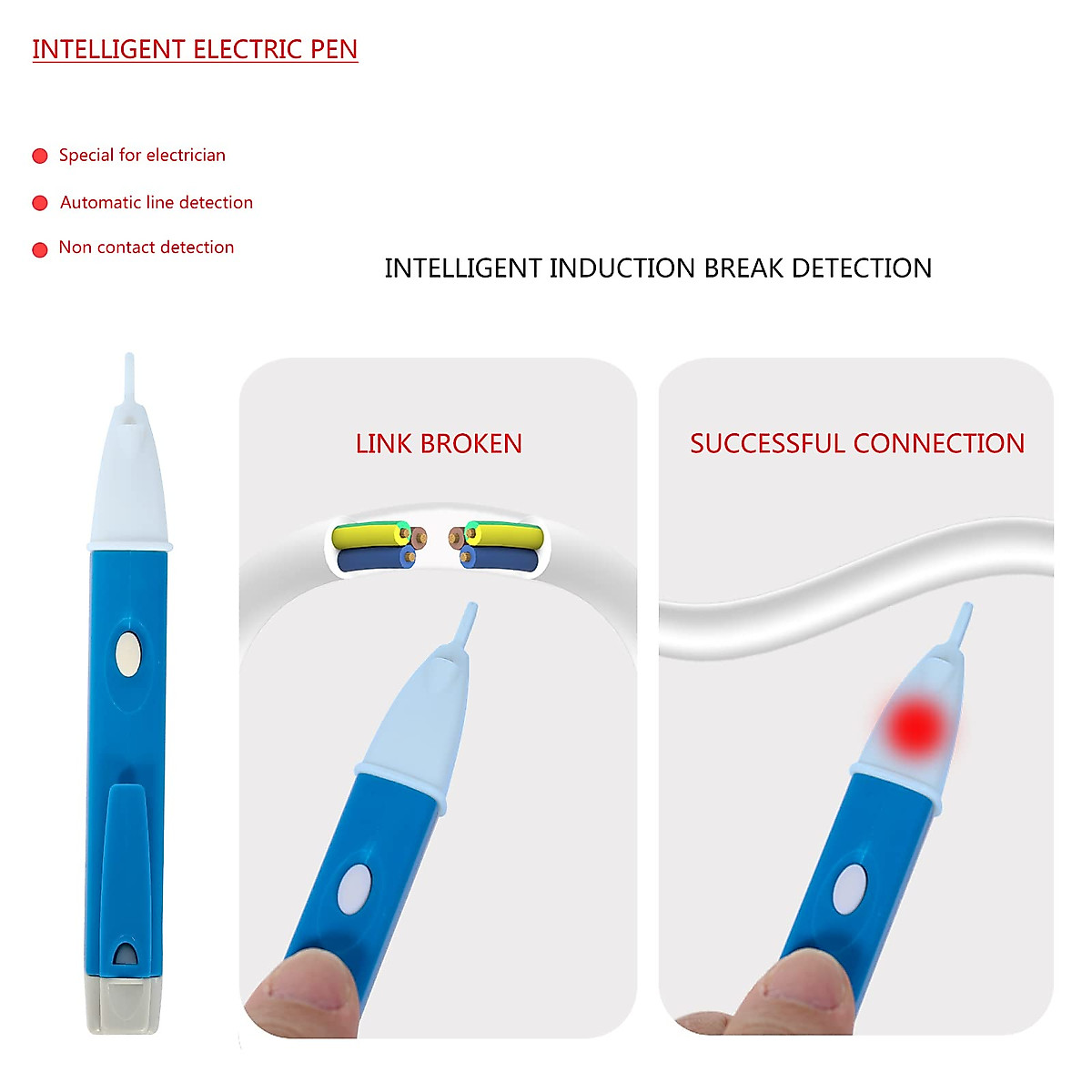 INTELLIGENT ELECTRIC PEN

Special for electrician

Automatic line detection

Non contact detection

INTELLIGENT INDUCTION BREAK DETECTION

LINK BROKEN

SUCCESSFUL CONNECTION