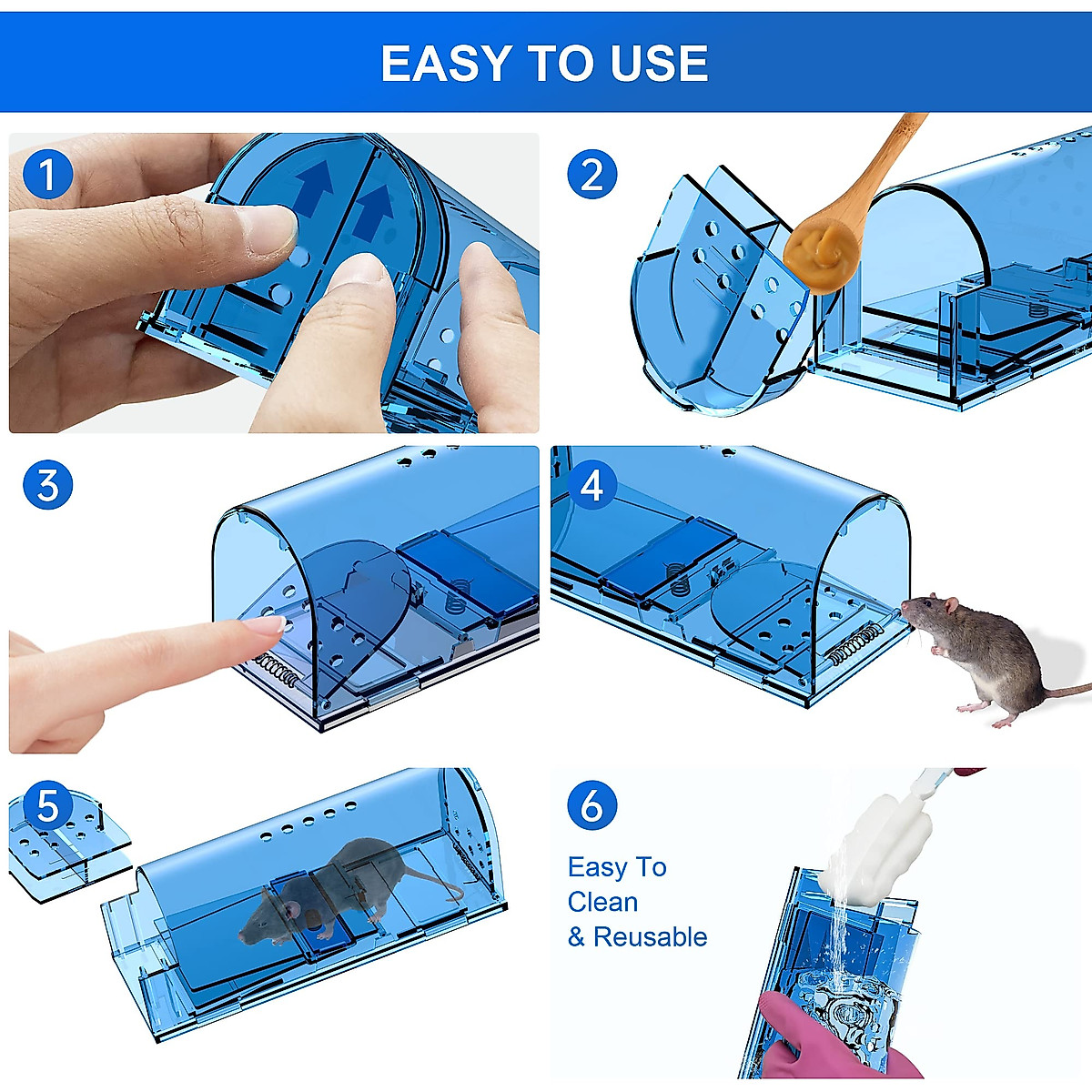 EASY TO USE

1

2

3

4

5

6

Easy To Clean & Reusable